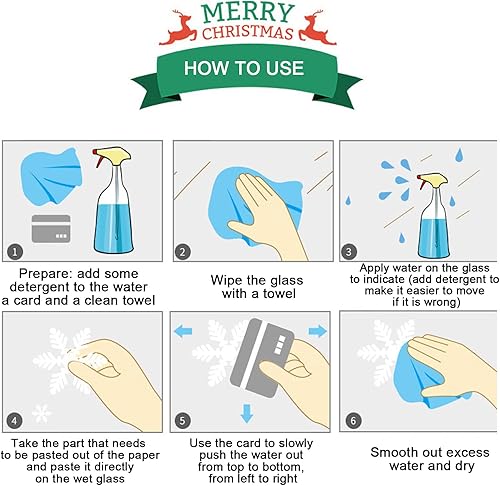 MERRY CHRISTMAS

HOW TO USE

1

Prepare: add some detergent to the water a card and a clean towel

2

Wipe the glass with a towel

3

Apply water on the glass to indicate (add detergent to make it easier to move if it is wrong)

4

Take the part that needs to be pasted out of the paper and paste it directly on the wet glass

5

Use the card to slowly push the water out from top to bottom, from left to right

6

Smooth out excess water and dry