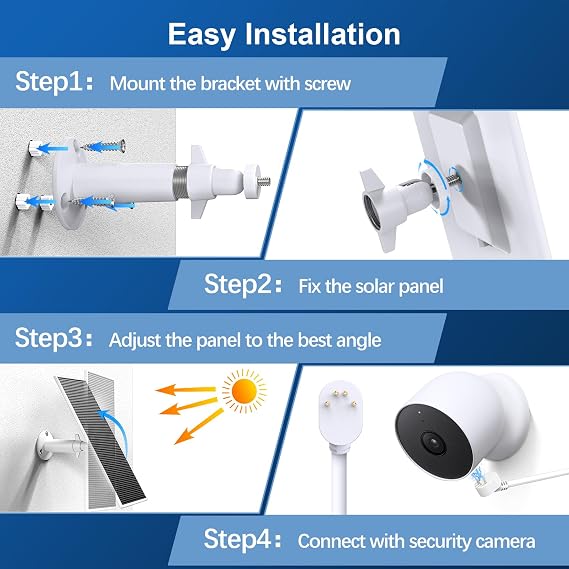 Easy Installation

Step1: Mount the bracket with screw

Step2: Fix the solar panel

Step3: Adjust the panel to the best angle

Step4: Connect with security camera