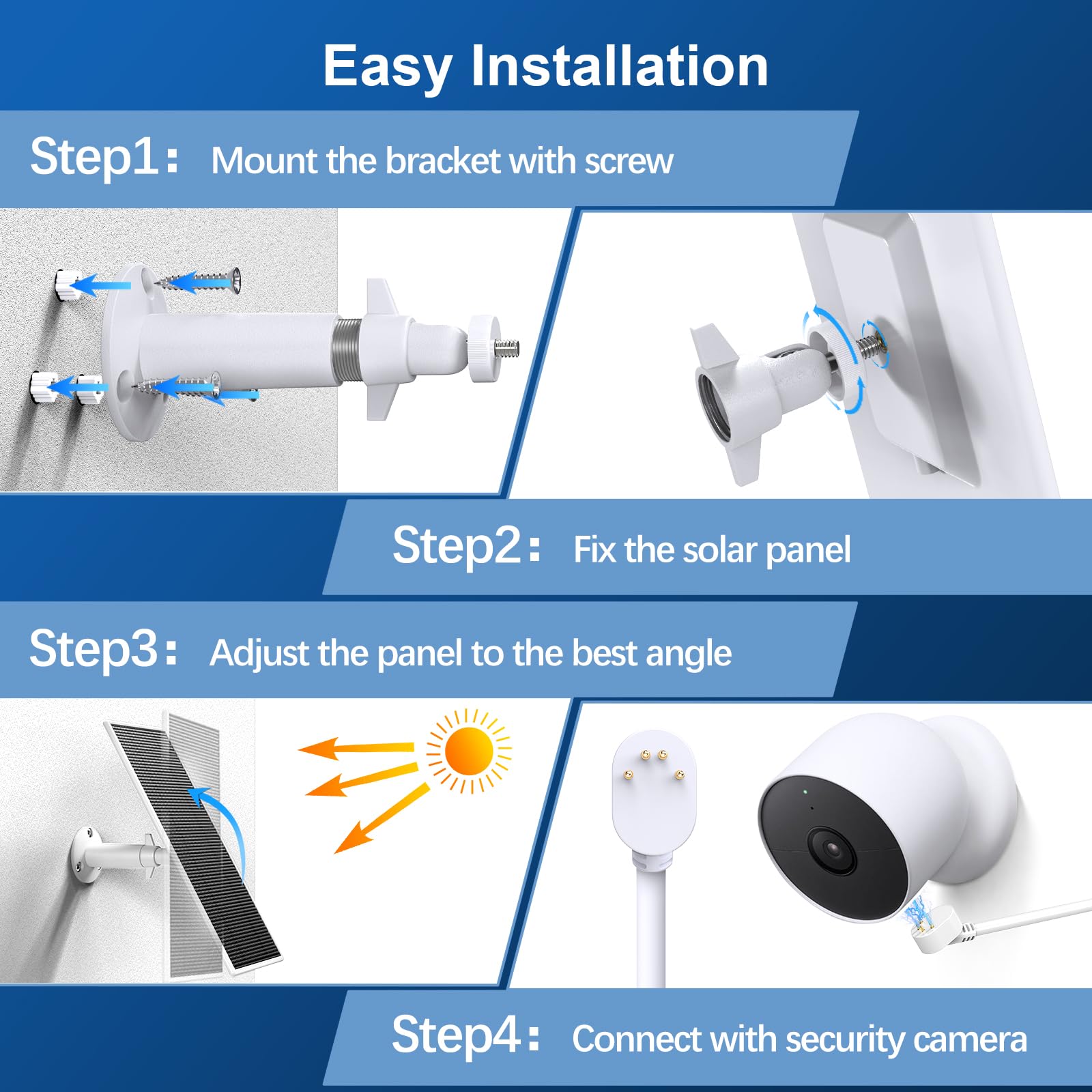 Easy Installation

Step1： Mount the bracket with screw

Step2： Fix the solar panel

Step3： Adjust the panel to the best angle

Step4： Connect with security camera