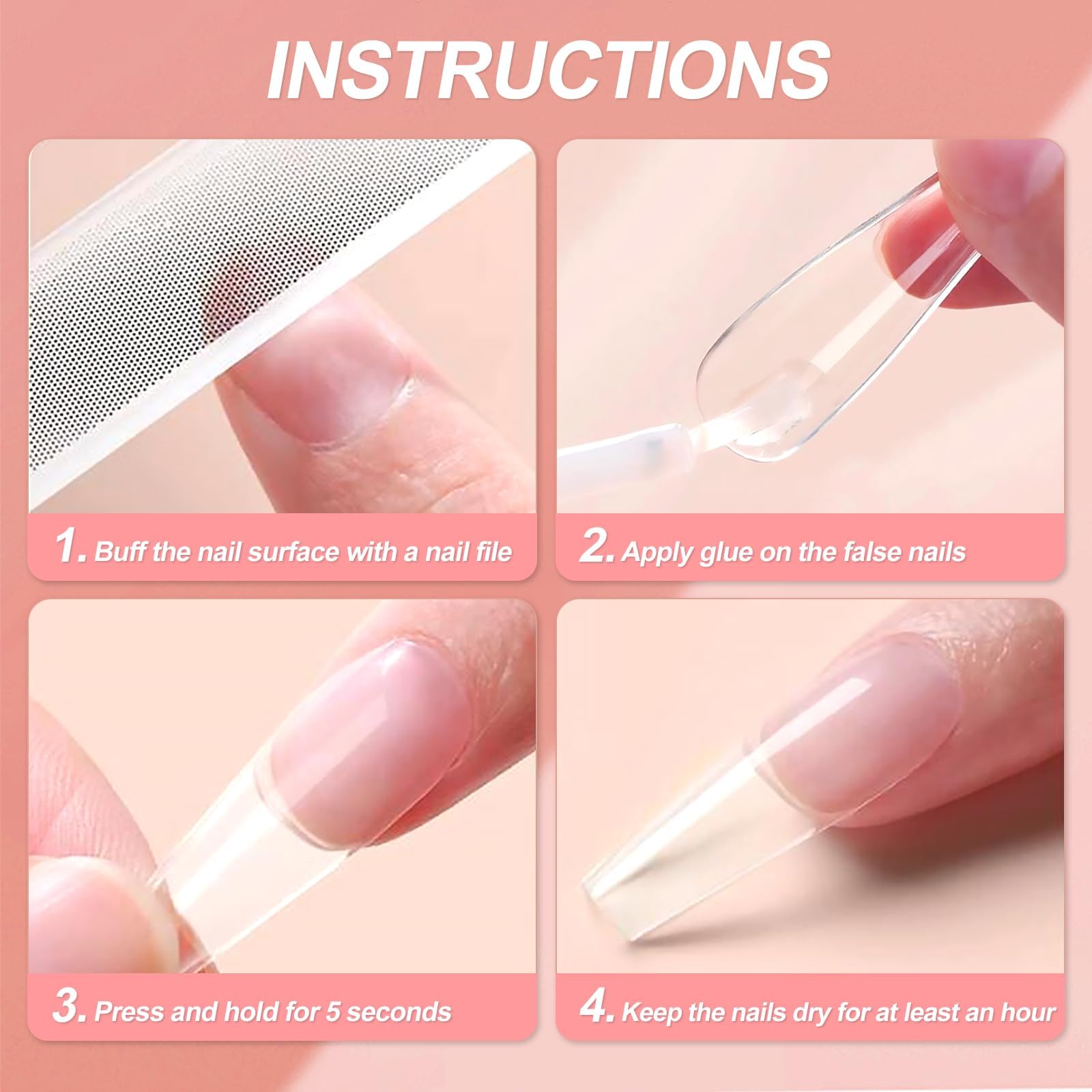 INSTRUCTIONS

1. Buff the nail surface with a nail file

2. Apply glue on the false nails

3. Press and hold for 5 seconds

4. Keep the nails dry for at least an hour