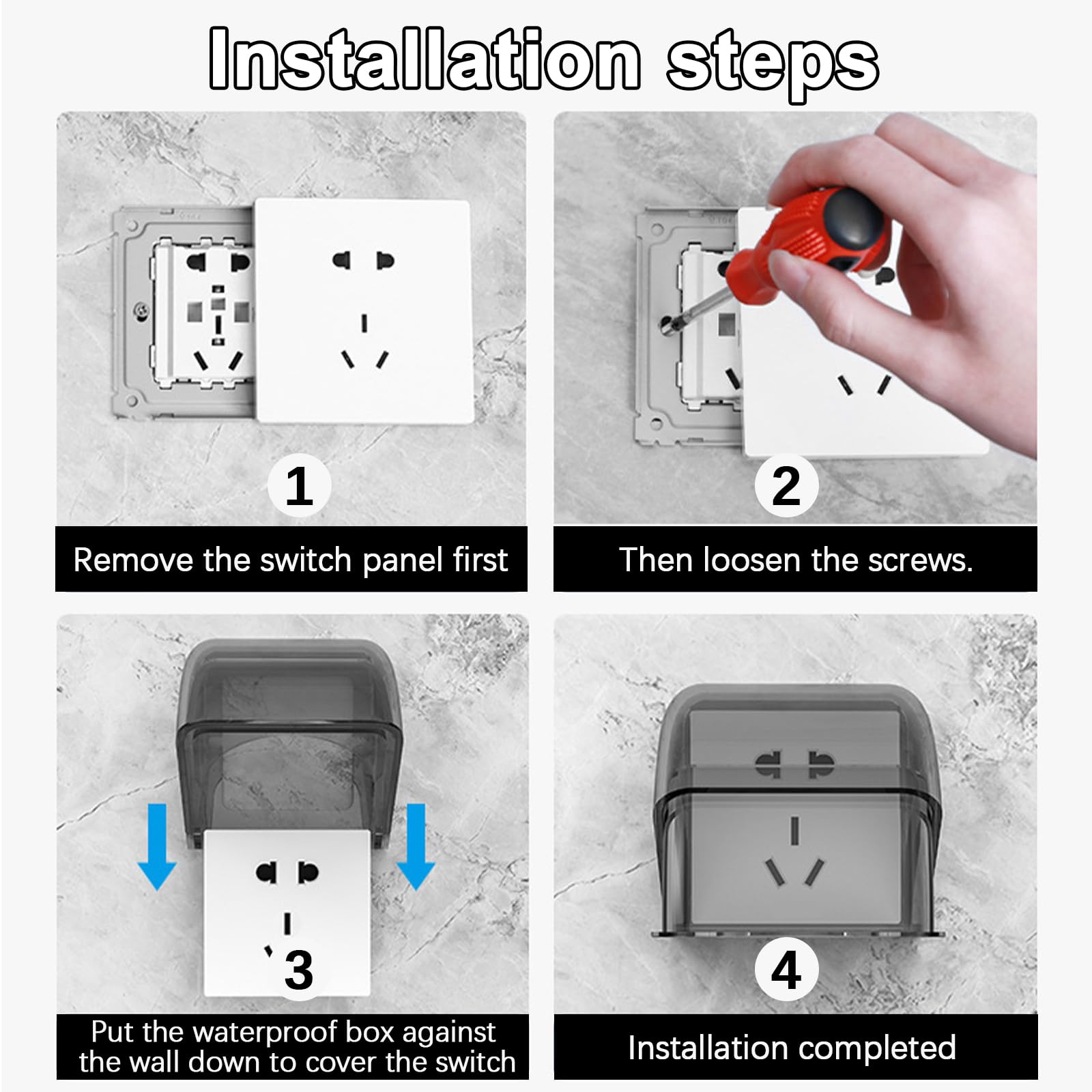 Installation steps

1

Remove the switch panel first

2

Then loosen the screws.

3

Put the waterproof box against the wall down to cover the switch

4

Installation completed