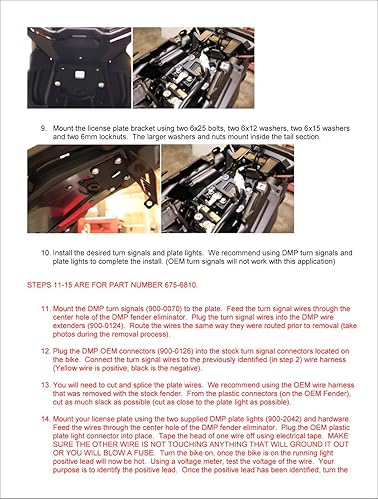 9. Mount the license plate bracket using two 6x25 bolts, two 6x12 washers, two 6x15 washers and two 6mm locknuts. The larger washers and nuts mount inside the tail section.

10. Install the desired turn signals and plate lights. We recommend using DMP turn signals and plate lights to complete the install. (OEM turn signals will not work with this application)

STEPS 11-15 ARE FOR PART NUMBER 675-6810.

11. Mount the DMP turn signals (900-0070) to the plate. Feed the turn signal wires through the center hole of the DMP fender eliminator. Plug the turn signal wires into the DMP wire extenders (900-0124). Route the wires the same way they were routed prior to removal (take photos during the removal process).

12. Plug the DMP OEM connectors (900-0126) into the stock turn signal connectors located on the bike. Connect the turn signal wires to the previously identified (in step 2) wire harness (Yellow wire is positive, black is the negative).

13. You will need to cut and splice the plate wires. We recommend using the OEM wire harness that was removed with the stock fender. From the plastic connectors (on the OEM Fender), cut as much slack as possible (cut as close to the plate light as possible).

14. Mount your license plate using the two supplied DMP plate lights (900-2042) and hardware. Feed the wires through the center hole of the DMP fender eliminator. Plug the OEM plastic plate light connector into place. Tape the head of one wire off using electrical tape. MAKE SURE THE OTHER WIRE IS NOT TOUCHING ANYTHING THAT WILL GROUND IT OUT OR YOU WILL BLOW A FUSE. Turn the bike on, once the bike is on the running light positive lead will now be hot. Using a voltage meter, test the voltage of the wire. Your purpose is to identify the positive lead. Once the positive lead has been identified, turn the