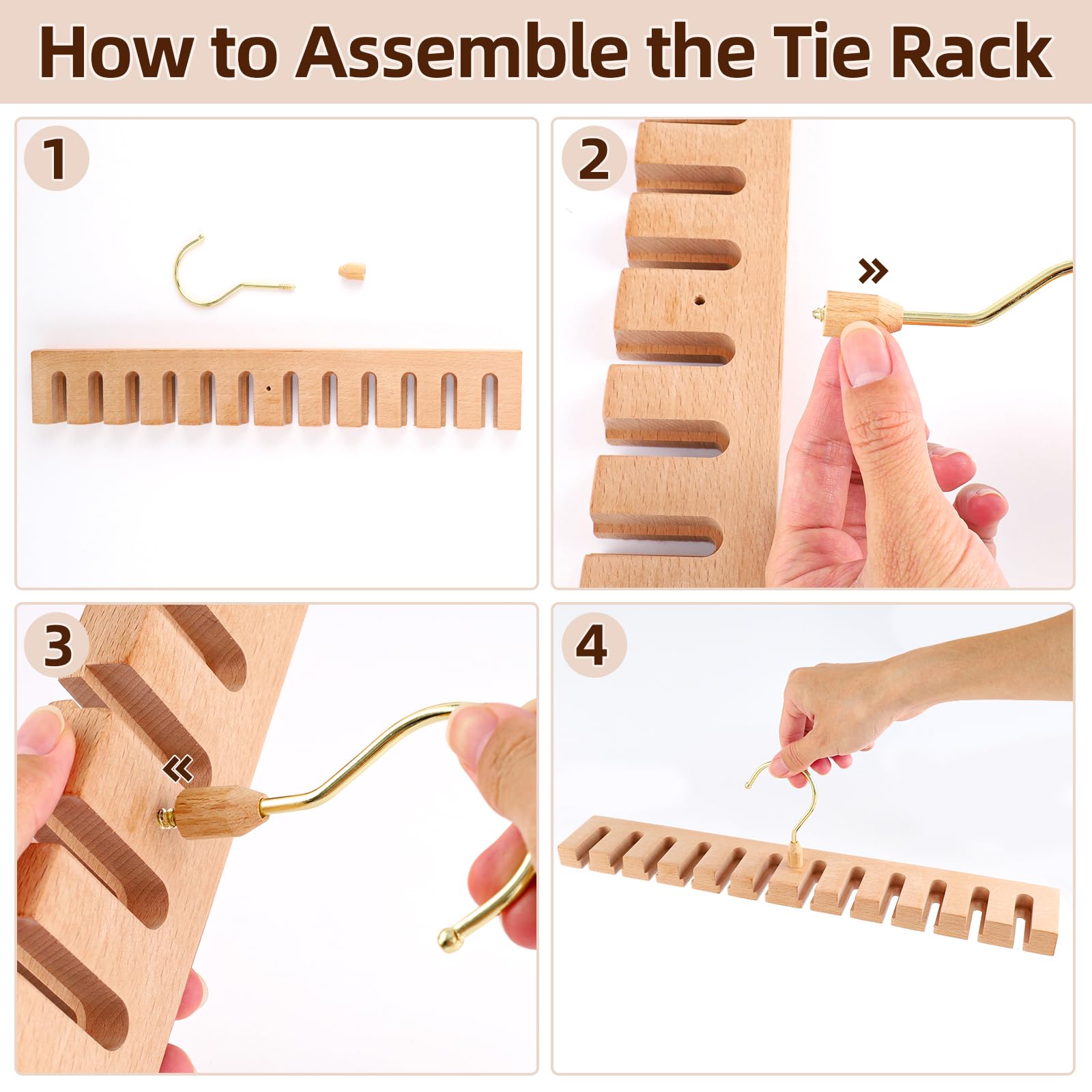 How to Assemble the Tie Rack

1

2

»

3

«

4