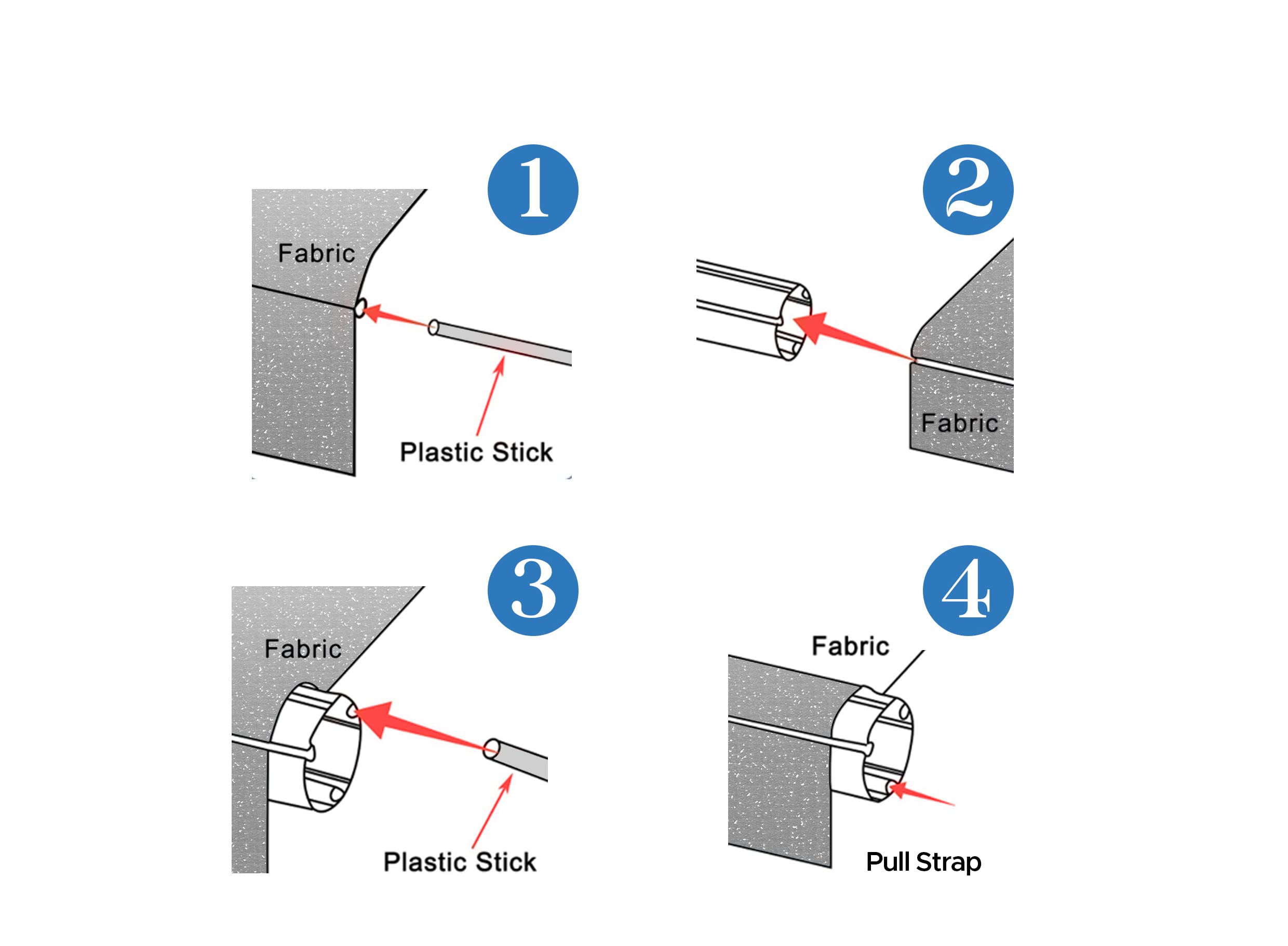 1

Fabric

Plastic Stick

2

Fabric

3

Fabric

Plastic Stick

4

Fabric

Pull Strap