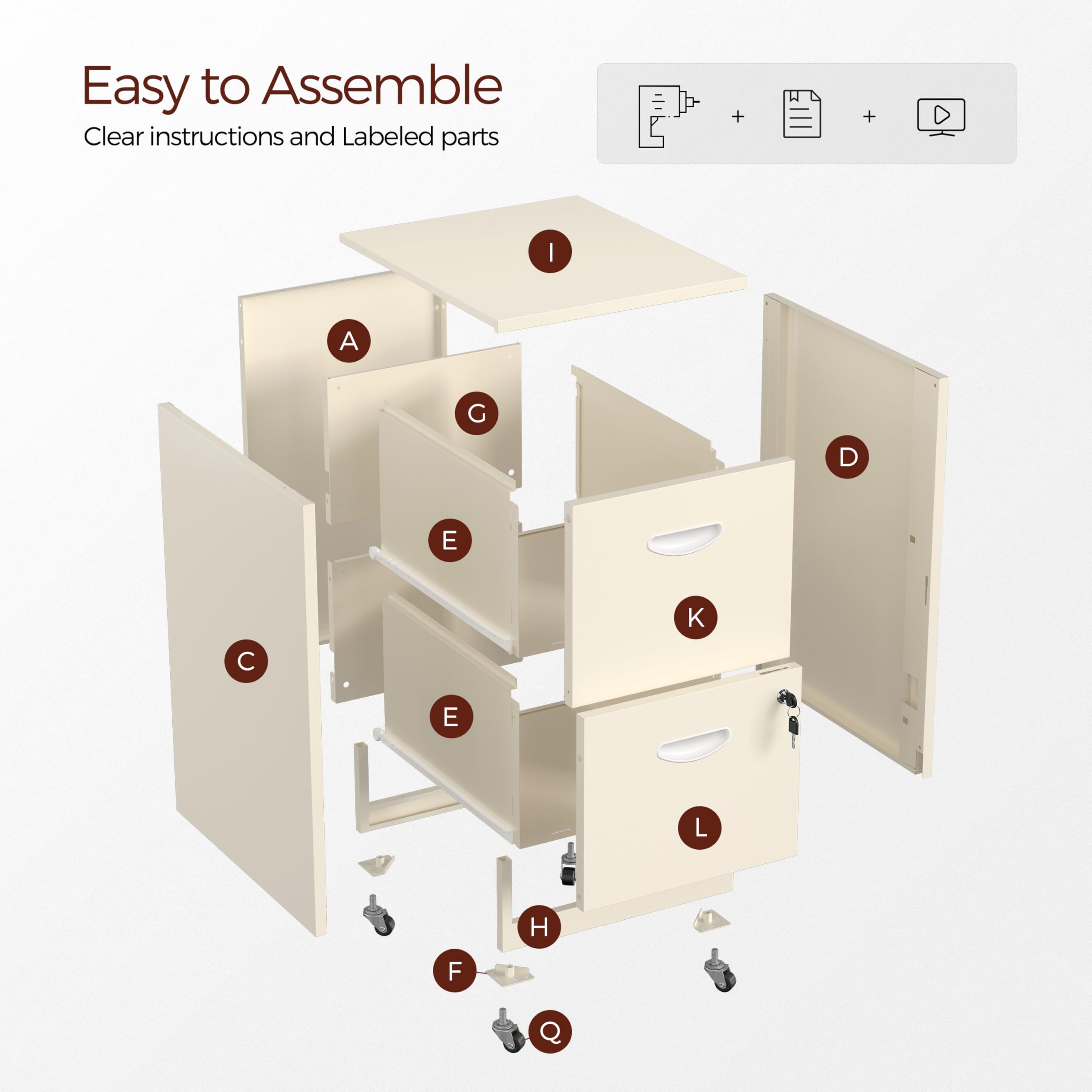 Easy to Assemble

Clear instructions and Labeled parts

+ +

I

A

G

D

E

K

C

E

L

H

F

Q