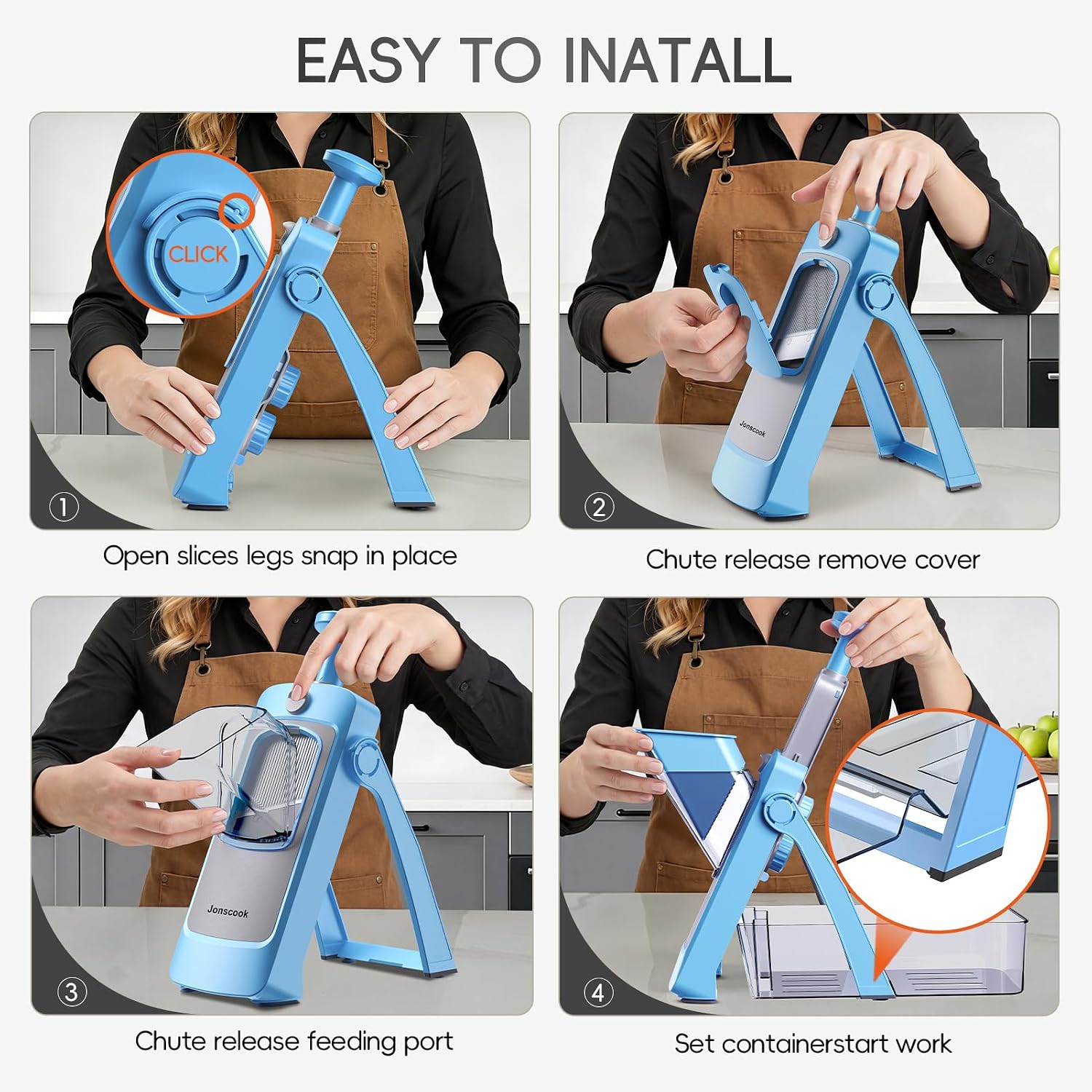 EASY TO INATALL

CLICK

①

Open slices legs snap in place

Jonscook

②

Chute release remove cover

Jonscook

③

Chute release feeding port

④

Set containerstart work