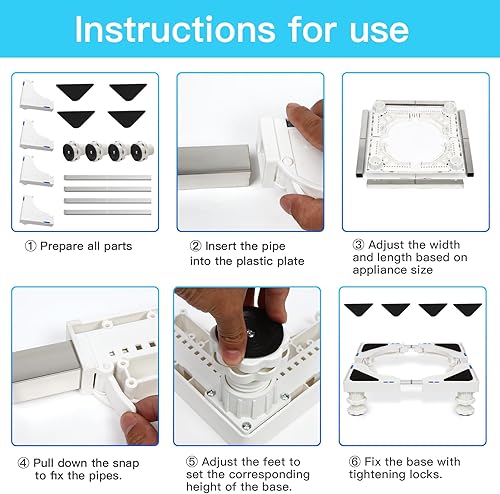 Instructions for use

① Prepare all parts

② Insert the pipe into the plastic plate

③ Adjust the width and length based on appliance size

④ Pull down the snap to fix the pipes.

⑤ Adjust the feet to set the corresponding height of the base.

⑥ Fix the base with tightening locks.