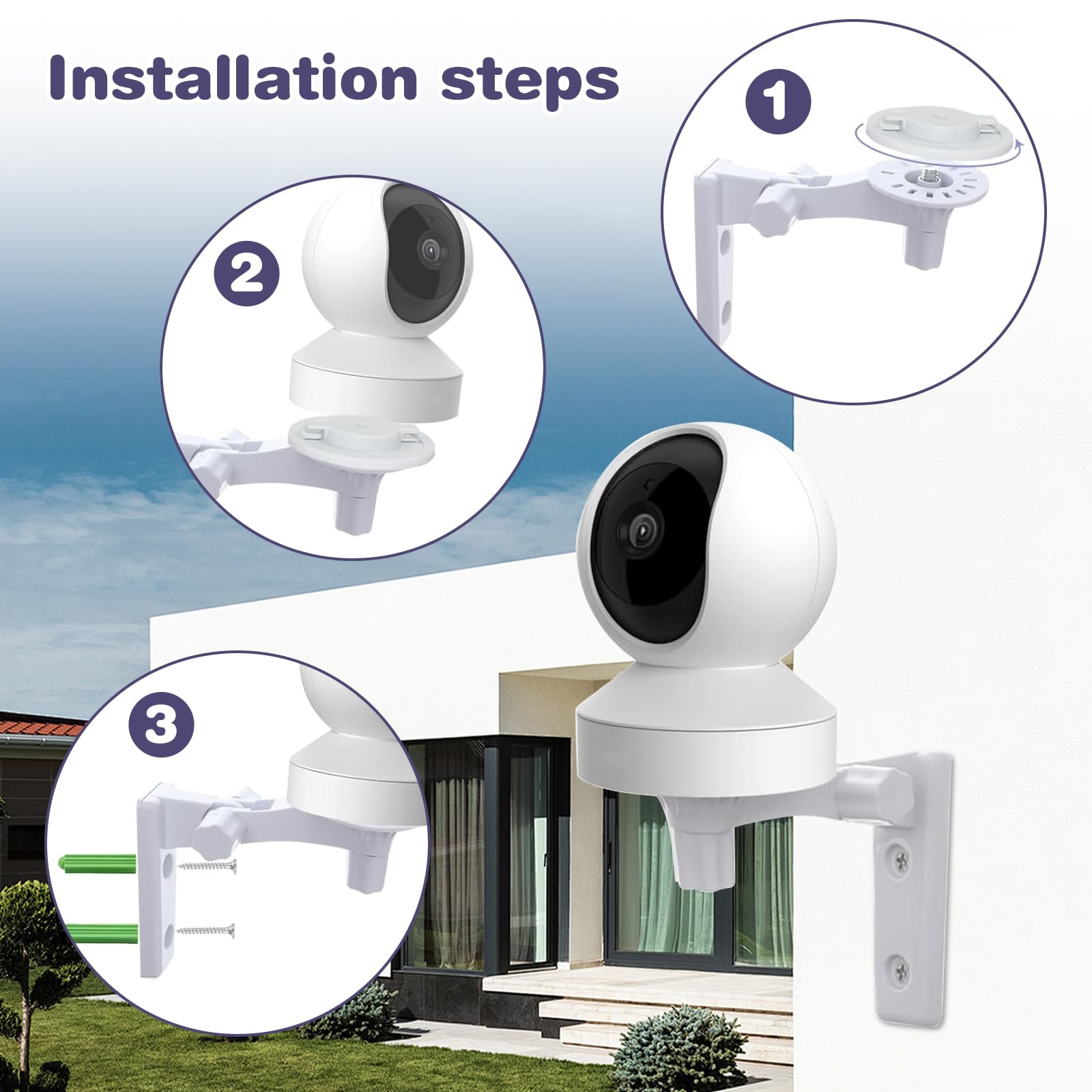 Installation steps

1

2

3