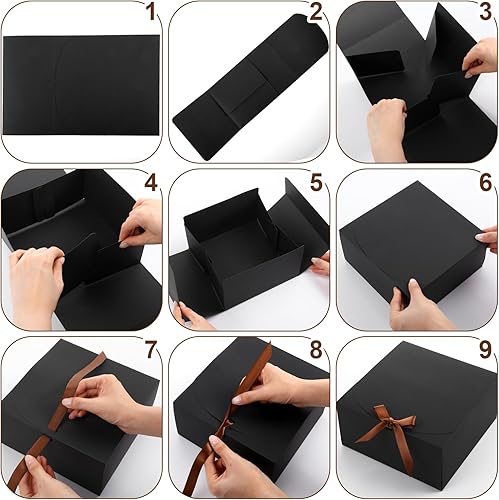 1
2
3
4
5
6
7
8
9