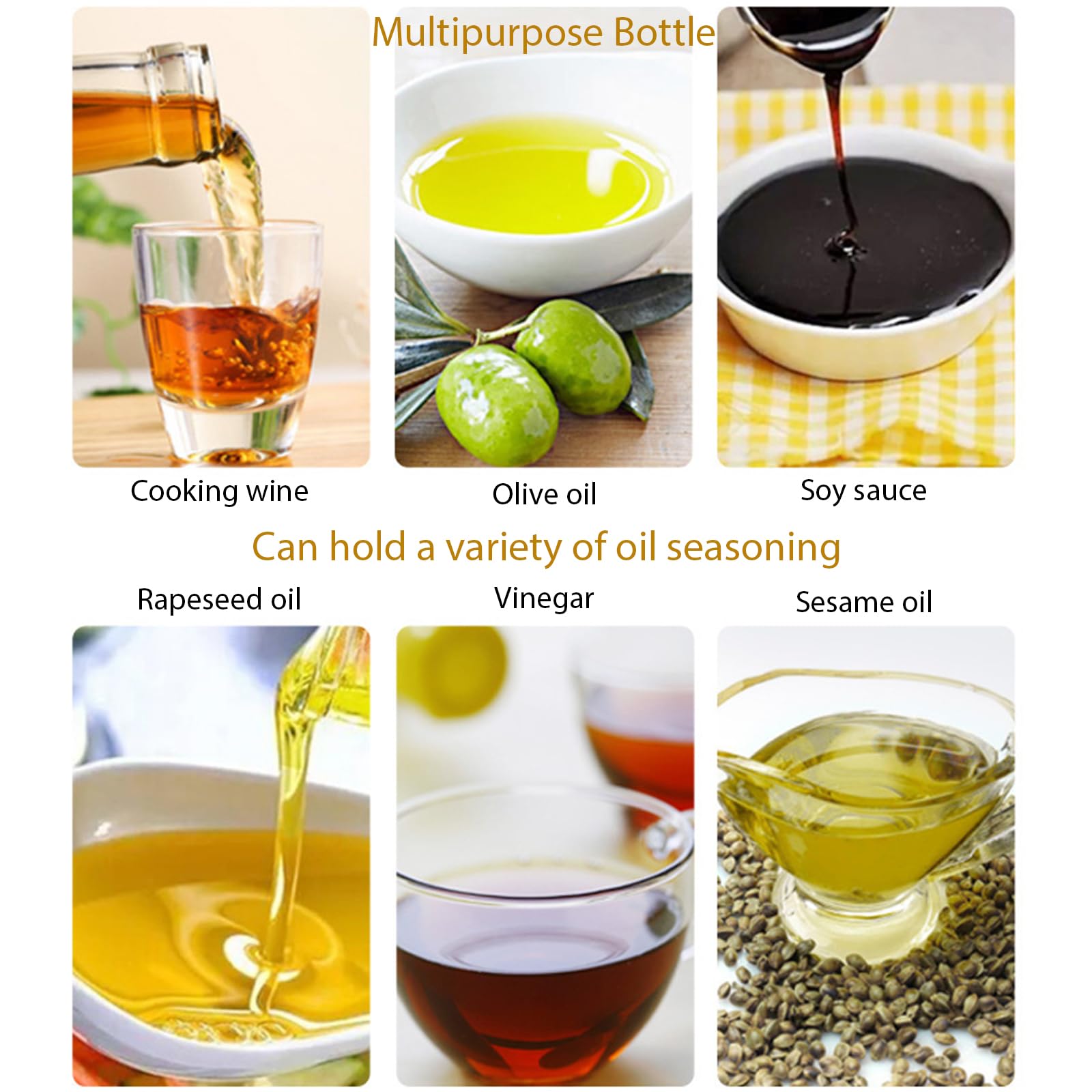 Multipurpose Bottle

Cooking wine

Olive oil

Soy sauce

Can hold a variety of oil seasoning

Rapeseed oil

Vinegar

Sesame oil