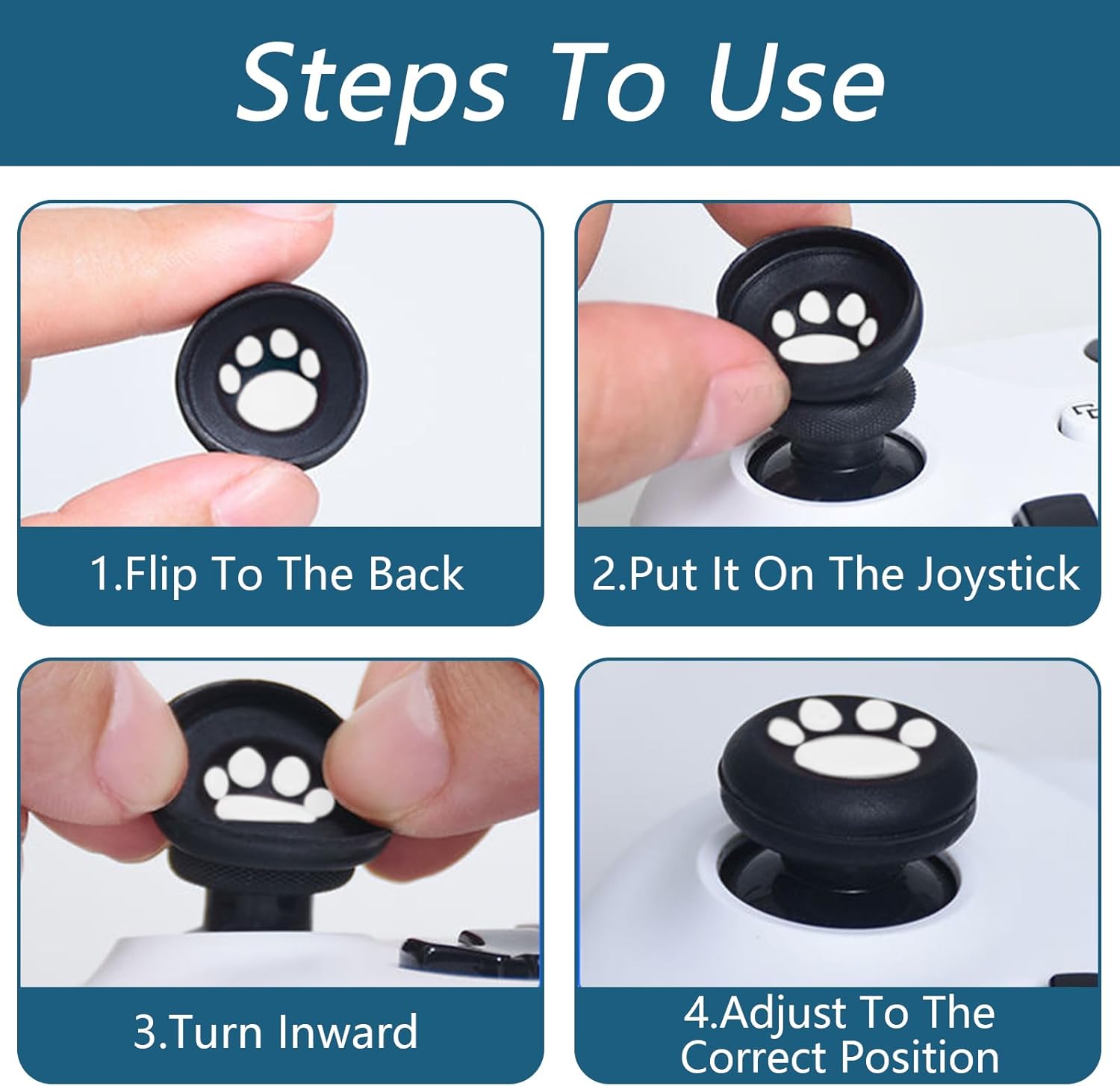 Steps To Use

1.Flip To The Back

2.Put It On The Joystick

3.Turn Inward

4.Adjust To The Correct Position