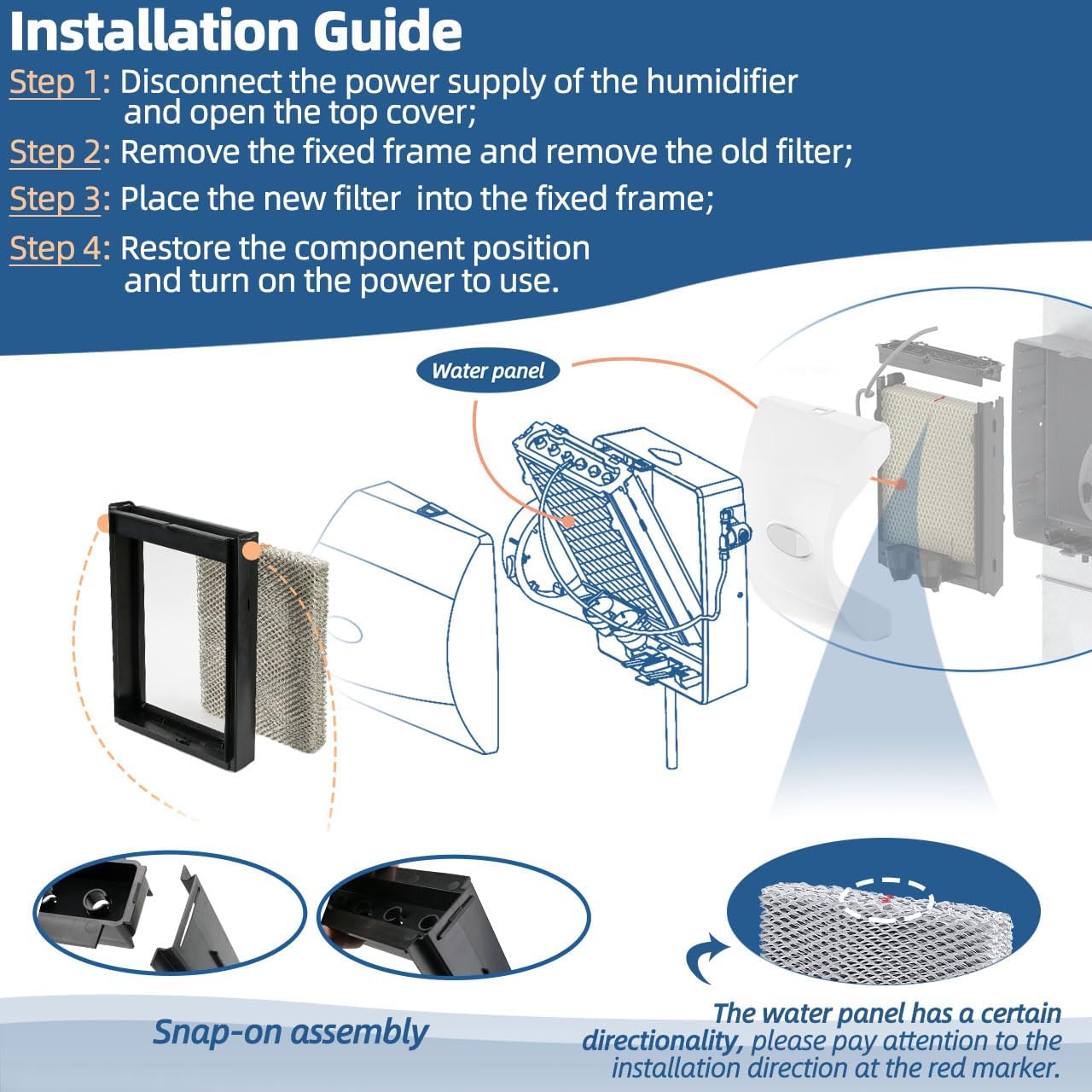 Installation Guide

Step 1: Disconnect the power supply of the humidifier and open the top cover;

Step 2: Remove the fixed frame and remove the old filter;

Step 3: Place the new filter  into the fixed frame;

Step 4: Restore the component position and turn on the power to use.

Water panel

Snap-on assembly

The water panel has a certain directionality, please pay attention to the installation direction at the red marker.