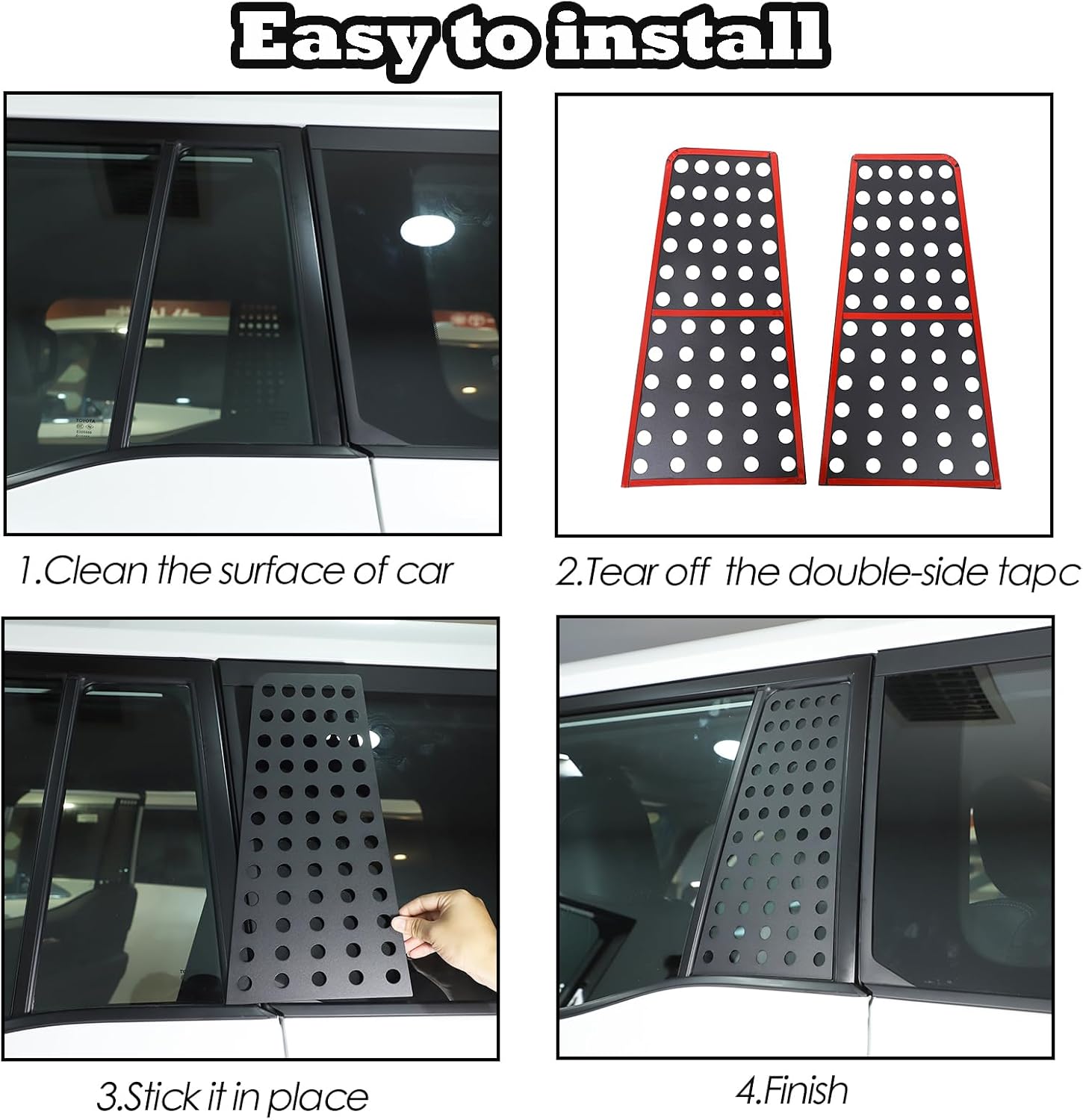 Easy to install

1.Clean the surface of car

2.Tear off the double-side tapc

3.Stick it in place

4.Finish