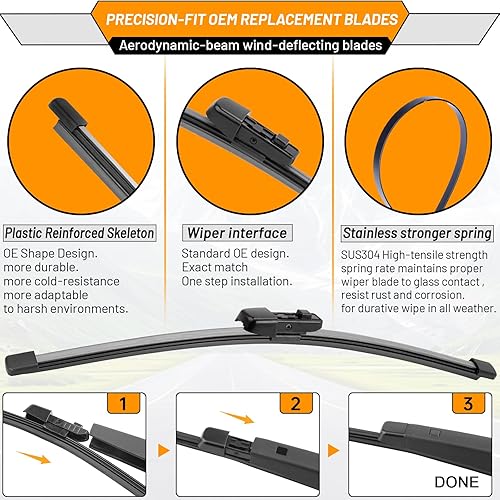 PRECISION-FIT OEM REPLACEMENT BLADES

Aerodynamic-beam wind-deflecting blades

Plastic Reinforced Skeleton

OE Shape Design.
more durable.
more cold-resistance
more adaptable
to harsh environments.

Wiper interface

Standard OE design.
Exact match
One step installation.

Stainless stronger spring

SUS304 High-tensile strength spring rate maintains proper wiper blade to glass contact , resist rust and corrosion.
for durative wipe in all weather.

1

2

3

DONE