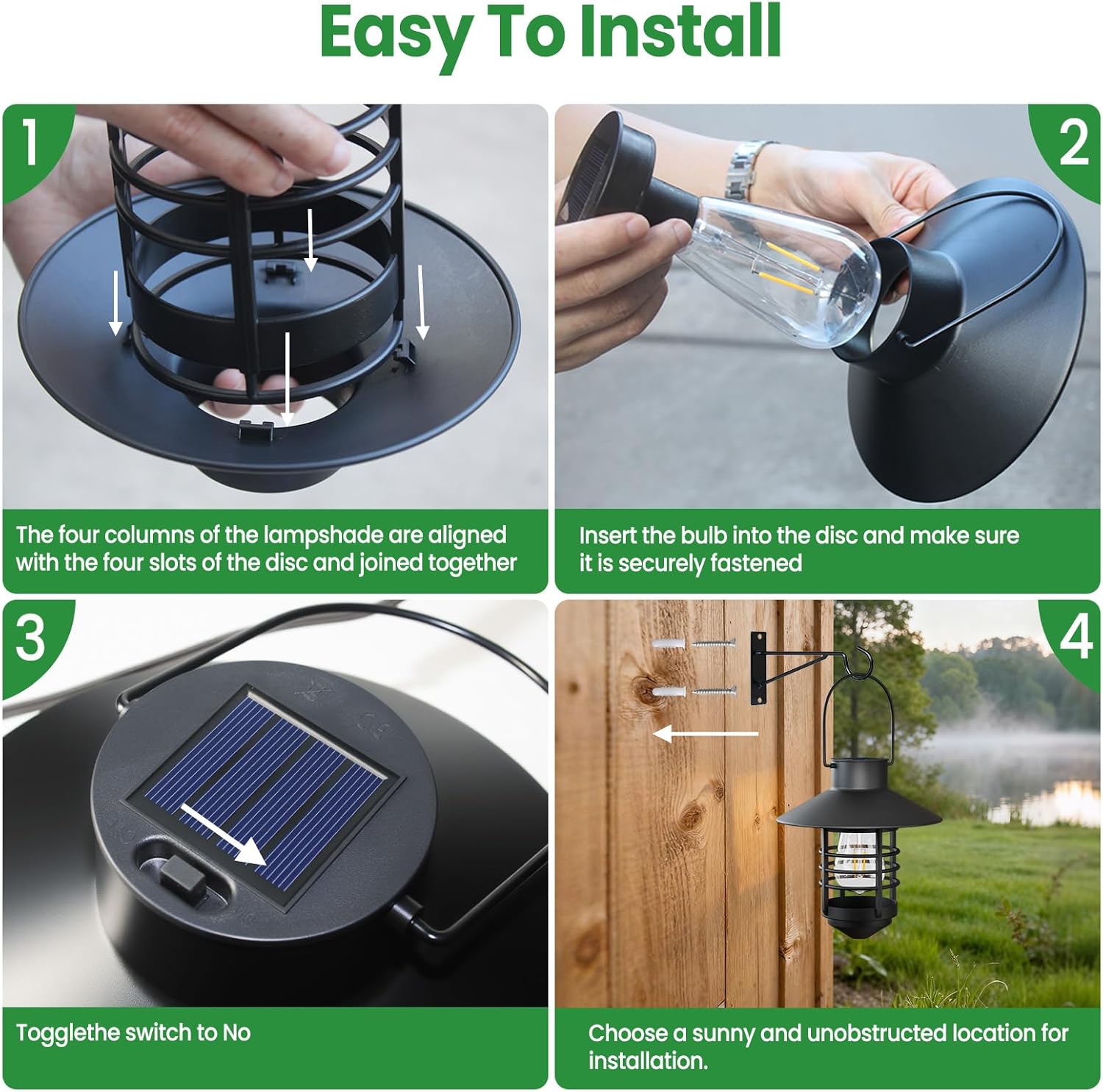 Easy To Install

1

The four columns of the lampshade are aligned with the four slots of the disc and joined together

2

Insert the bulb into the disc and make sure it is securely fastened

3

Togglethe switch to No

4

Choose a sunny and unobstructed location for installation.