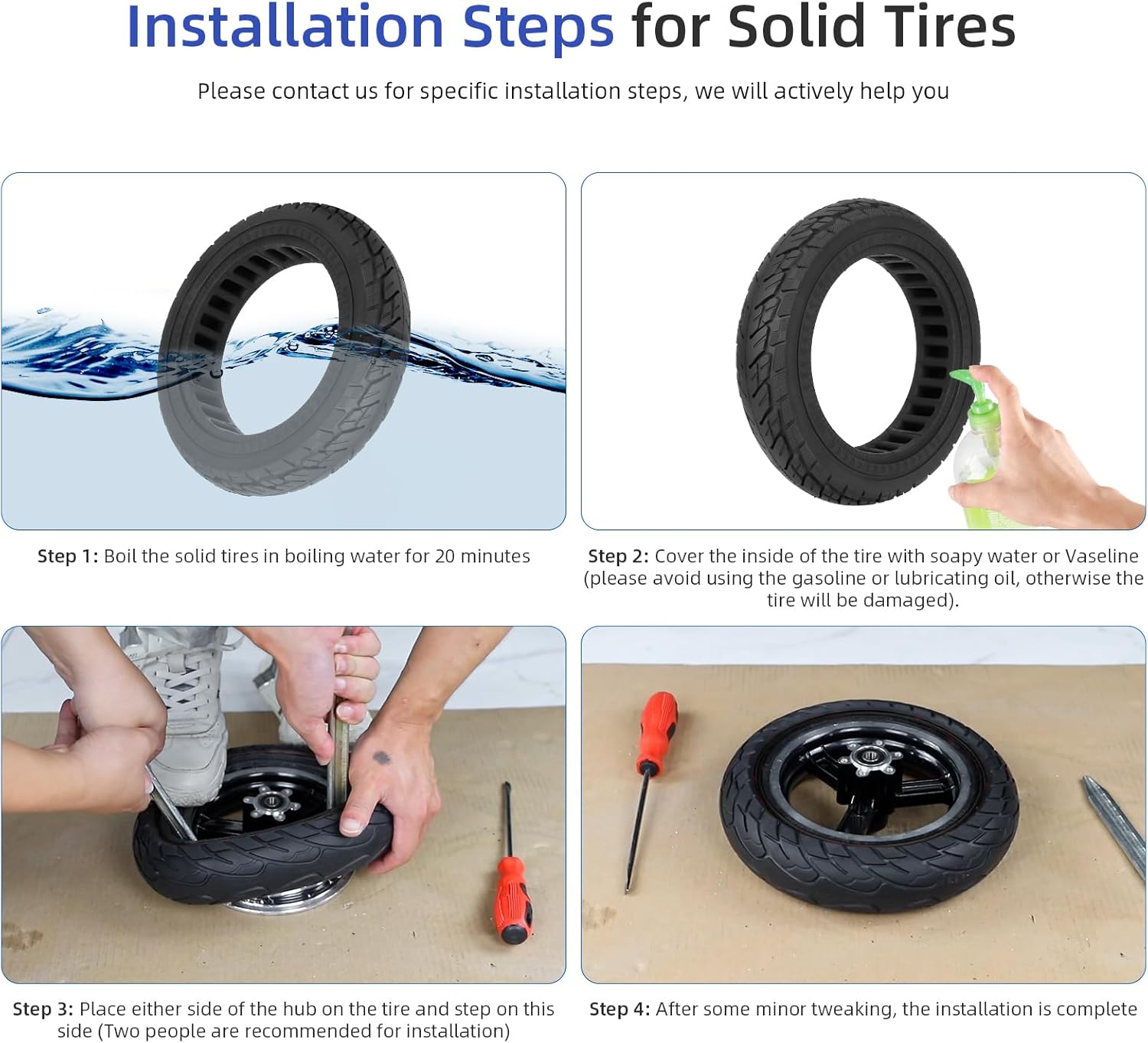 Installation Steps for Solid Tires

Please contact us for specific installation steps, we will actively help you

Step 1: Boil the solid tires in boiling water for 20 minutes

Step 2: Cover the inside of the tire with soapy water or Vaseline (please avoid using the gasoline or lubricating oil, otherwise the tire will be damaged).

Step 3: Place either side of the hub on the tire and step on this side (Two people are recommended for installation)

Step 4: After some minor tweaking, the installation is complete