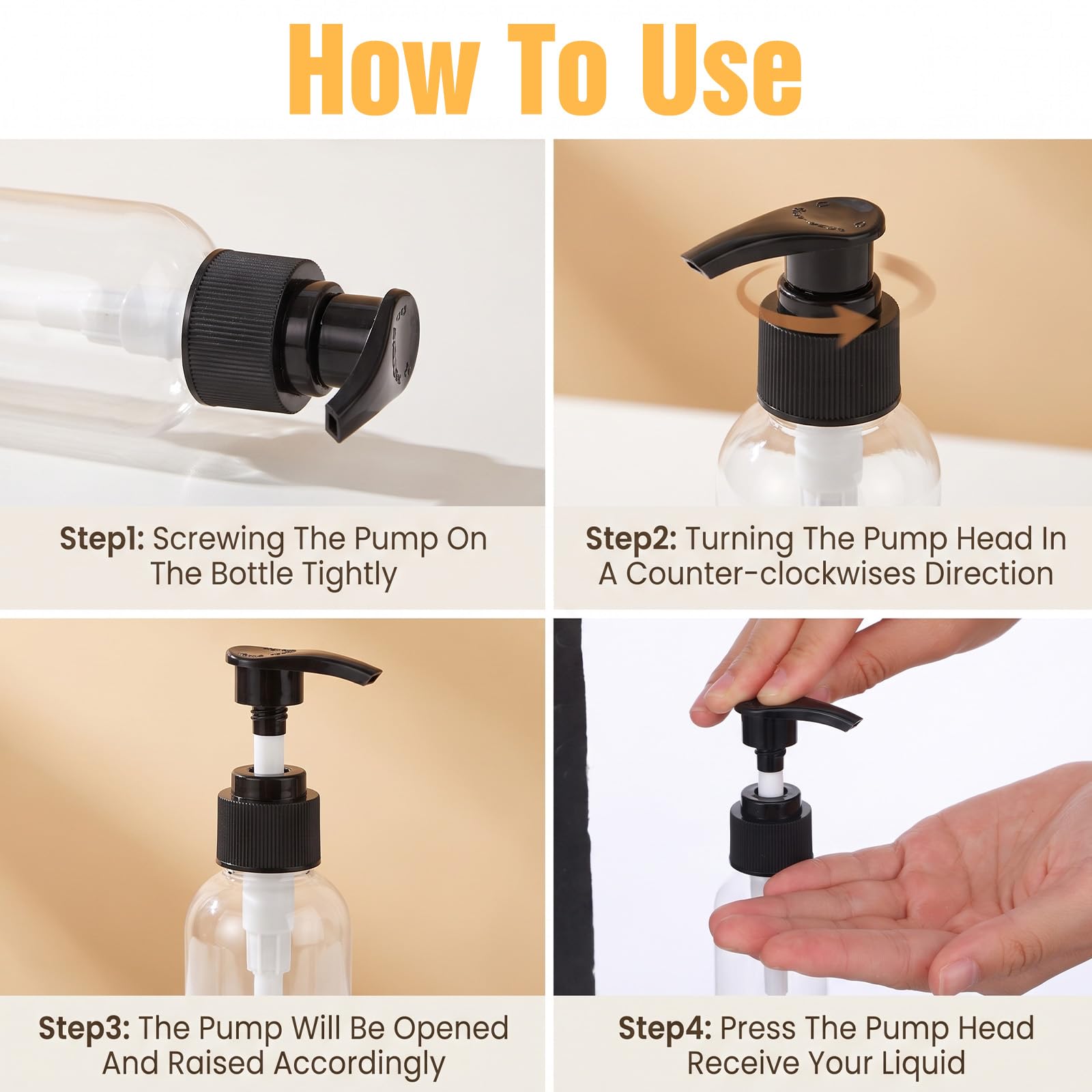 How To Use

Step1: Screwing The Pump On The Bottle Tightly

Step2: Turning The Pump Head In A Counter-clockwises Direction

Step3: The Pump Will Be Opened And Raised Accordingly

Step4: Press The Pump Head Receive Your Liquid