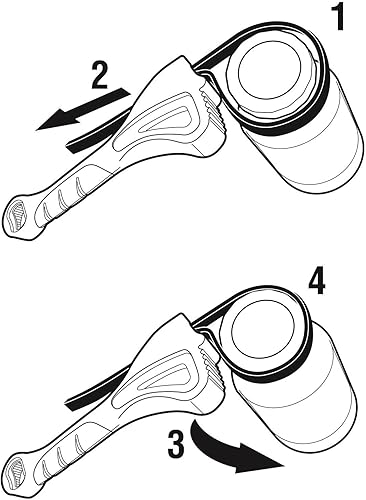 1
2
4
3