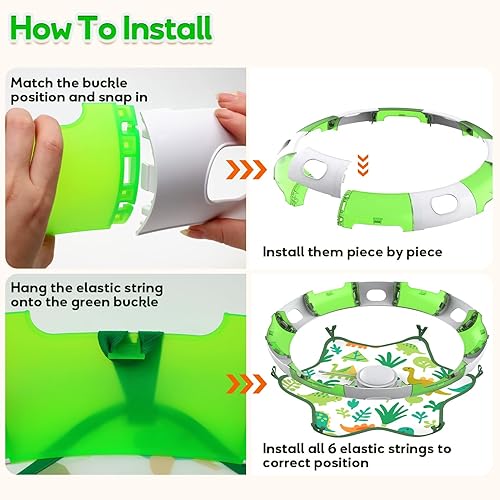 How To Install

Match the buckle position and snap in

Install them piece by piece

Hang the elastic string onto the green buckle

Install all 6 elastic strings to correct position