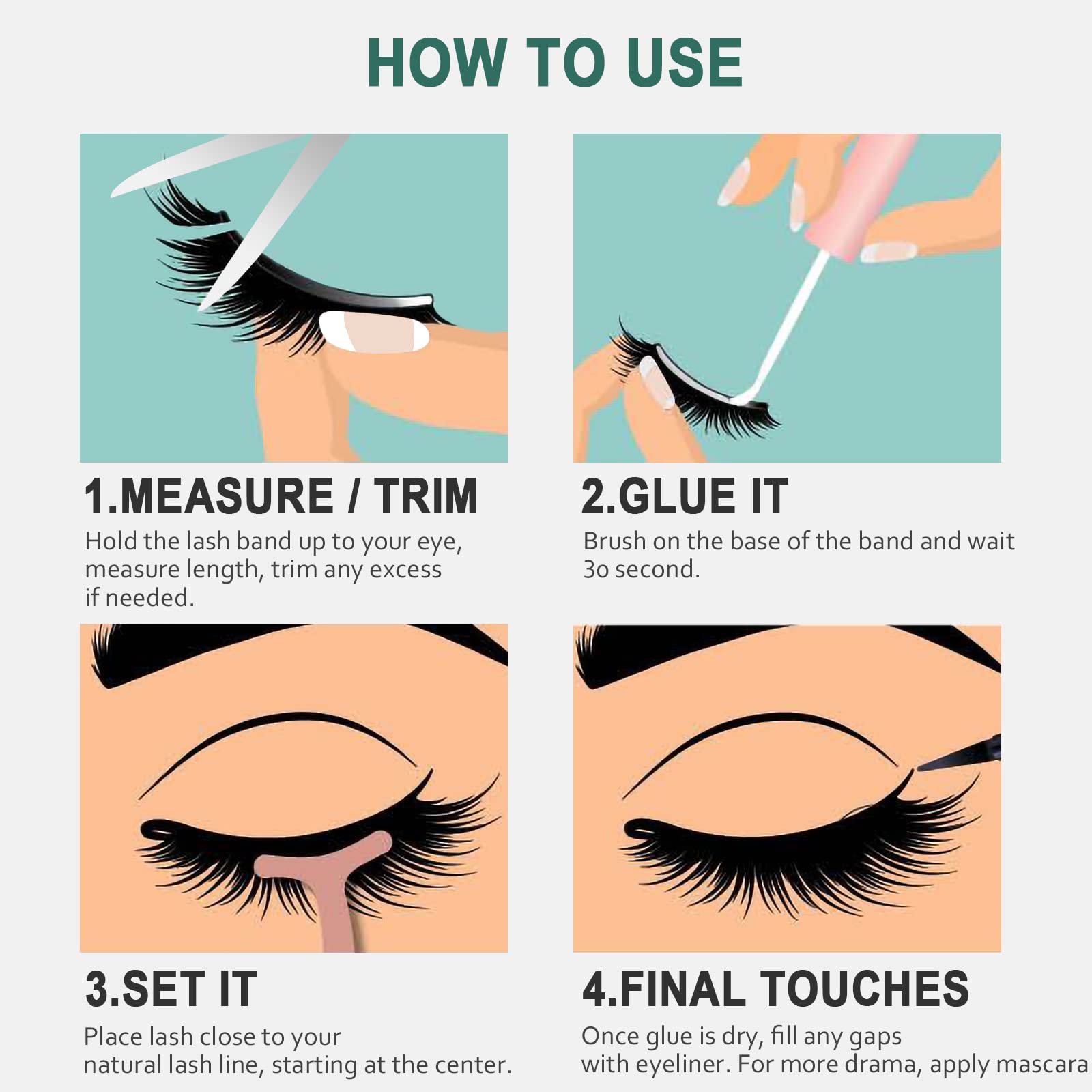 HOW TO USE

1.MEASURE / TRIM
Hold the lash band up to your eye, measure length, trim any excess if needed.

2.GLUE IT
Brush on the base of the band and wait 3o second.

3.SET IT
Place lash close to your natural lash line, starting at the center.

4.FINAL TOUCHES
Once glue is dry, fill any gaps with eyeliner. For more drama, apply mascara