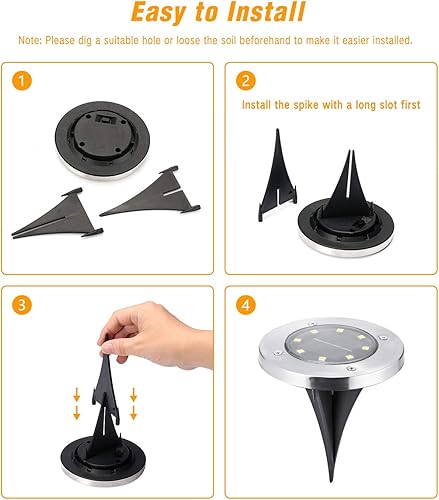 Easy to Install

Note: Please dig a suitable hole or loose the soil beforehand to make it easier installed.

1

2

Install the spike with a long slot first

3

4