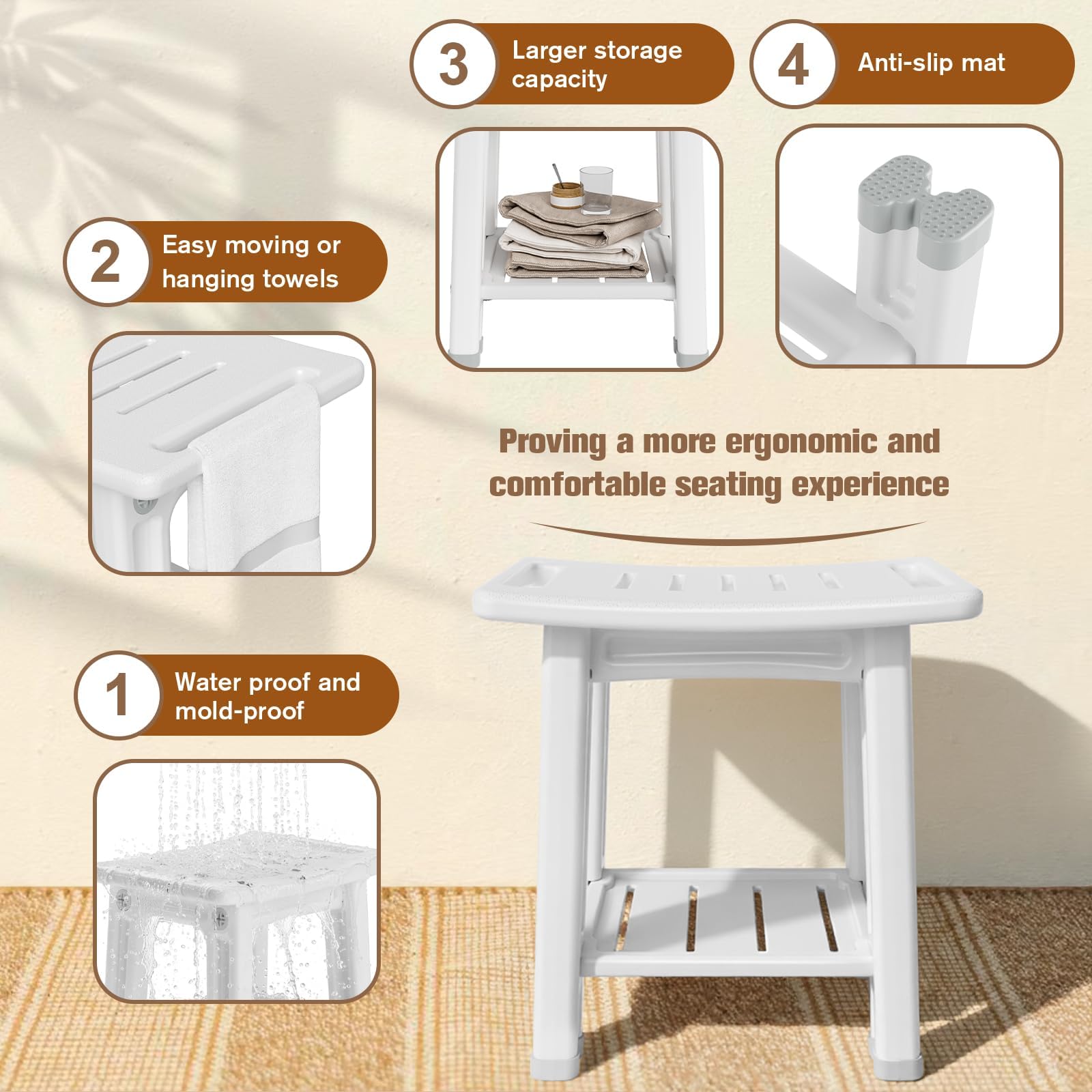 3 Larger storage capacity

4 Anti-slip mat

2 Easy moving or hanging towels

Proving a more ergonomic and comfortable seating experience

1 Water proof and mold-proof