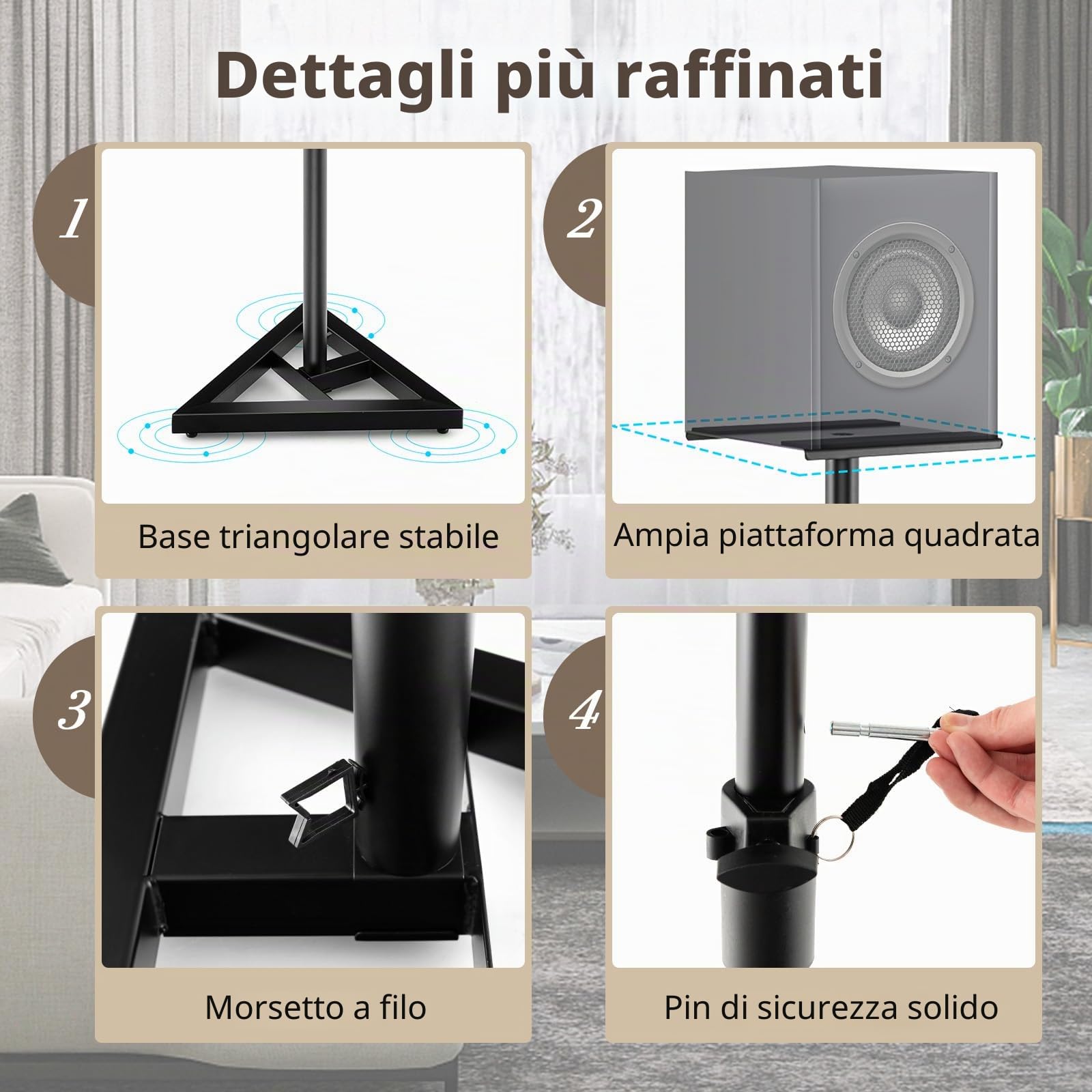 Dettagli più raffinati

1

Base triangolare stabile

2

Ampia piattaforma quadrata

3

Morsetto a filo

4

Pin di sicurezza solido