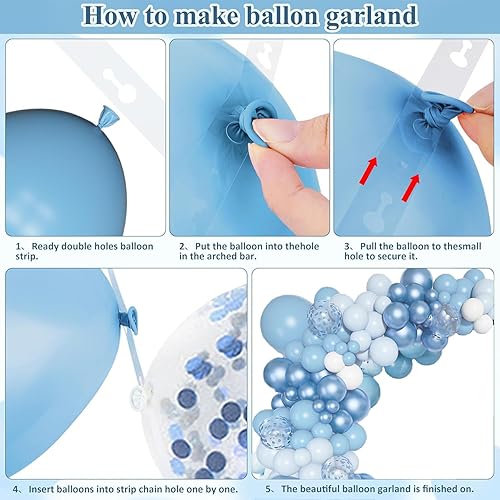 How to make ballon garland

1、 Ready double holes balloon strip.

2、 Put the balloon into thehole in the arched bar.

3、 Pull the balloon to thesmall hole to secure it.

4、 Insert balloons into strip chain hole one by one.

5、 The beautiful balloon garland is finished on.