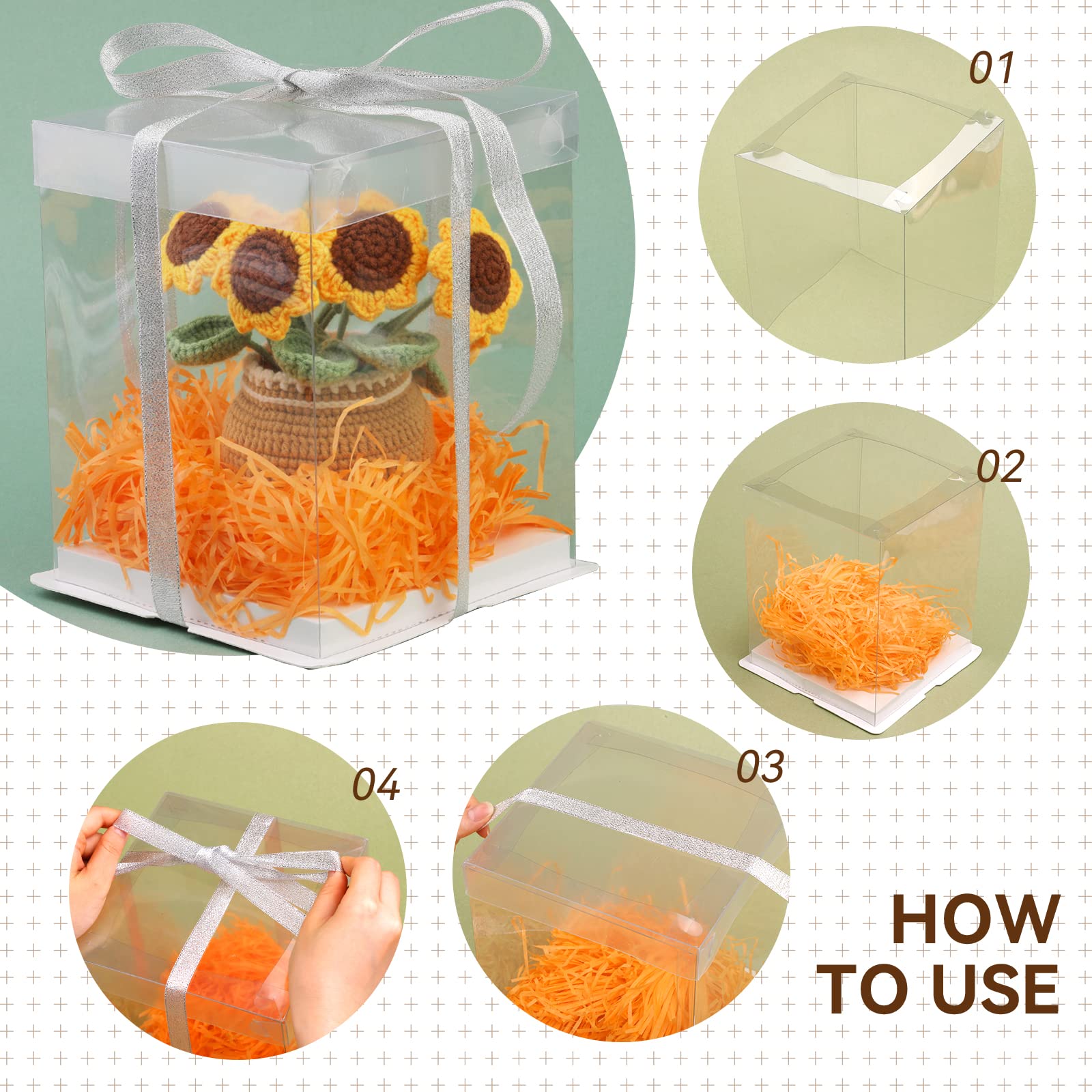 01

02

04

03

HOW TO USE