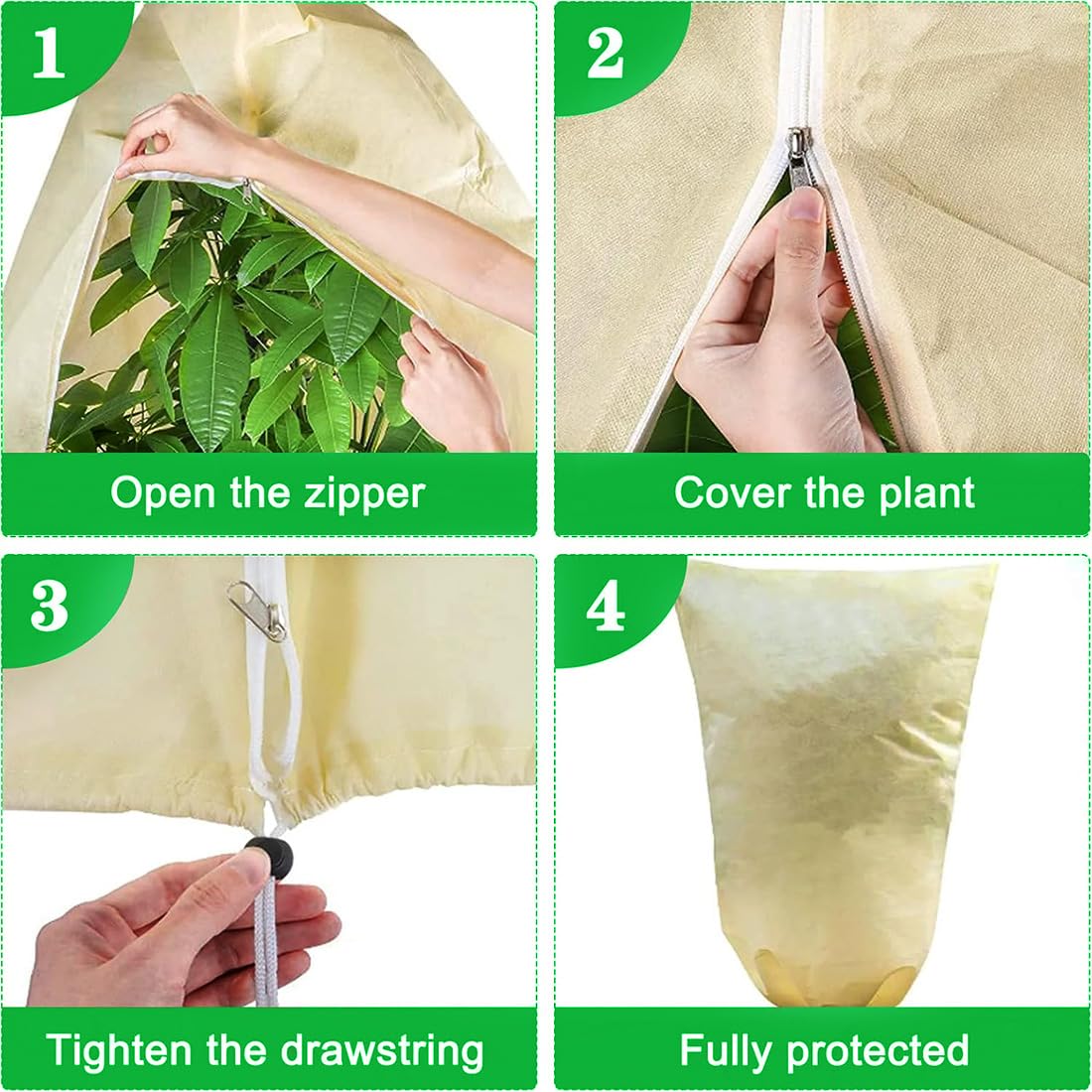 1

Open the zipper

2

Cover the plant

3

Tighten the drawstring

4

Fully protected