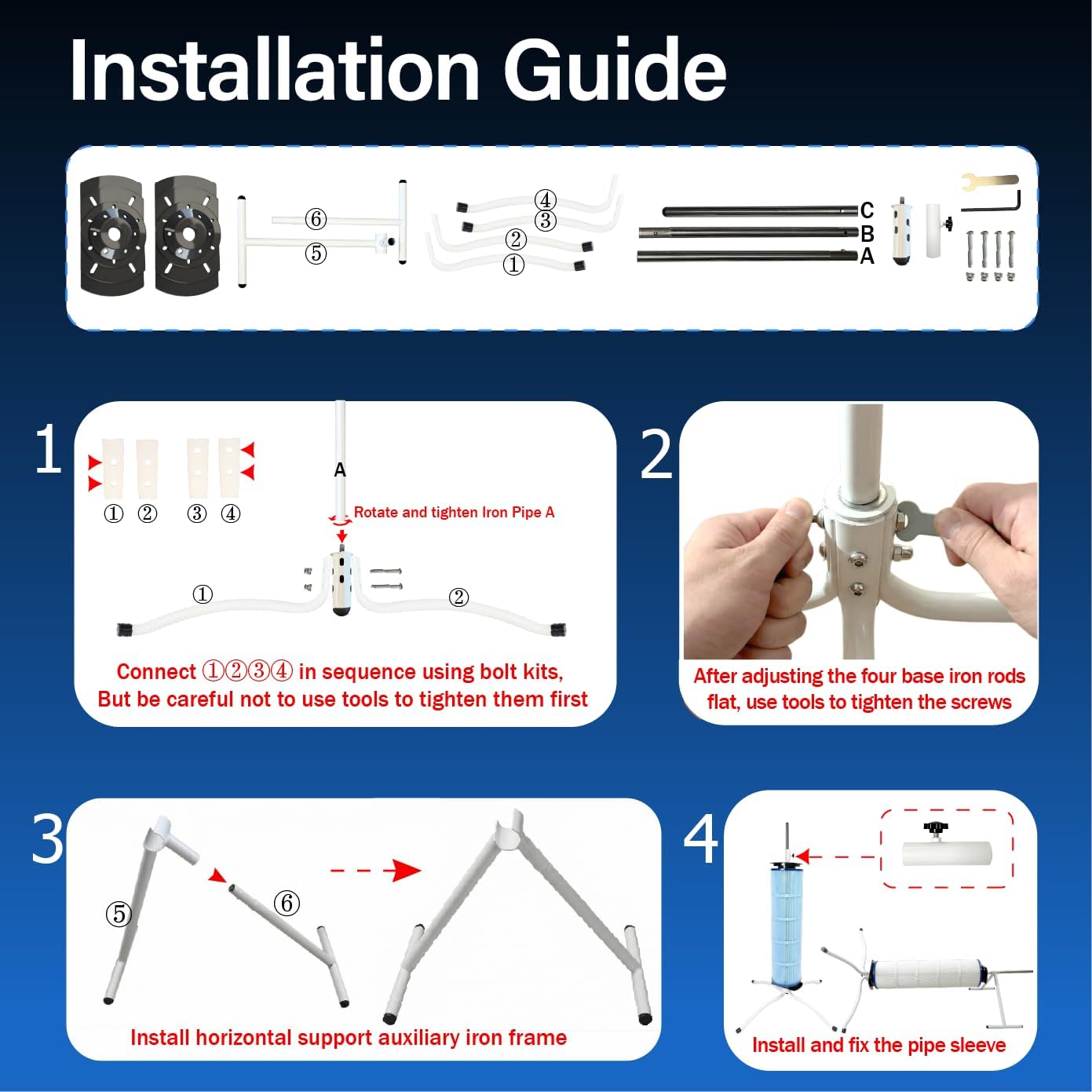 Installation Guide

⑥
⑤
④
③
②
①
C
B
A

1
① ② ③ ④
A
Rotate and tighten Iron Pipe A
①
②
Connect ①②③④ in sequence using bolt kits, But be careful not to use tools to tighten them first

2
After adjusting the four base iron rods flat, use tools to tighten the screws

3
⑤
⑥
Install horizontal support auxiliary iron frame

4
Install and fix the pipe sleeve