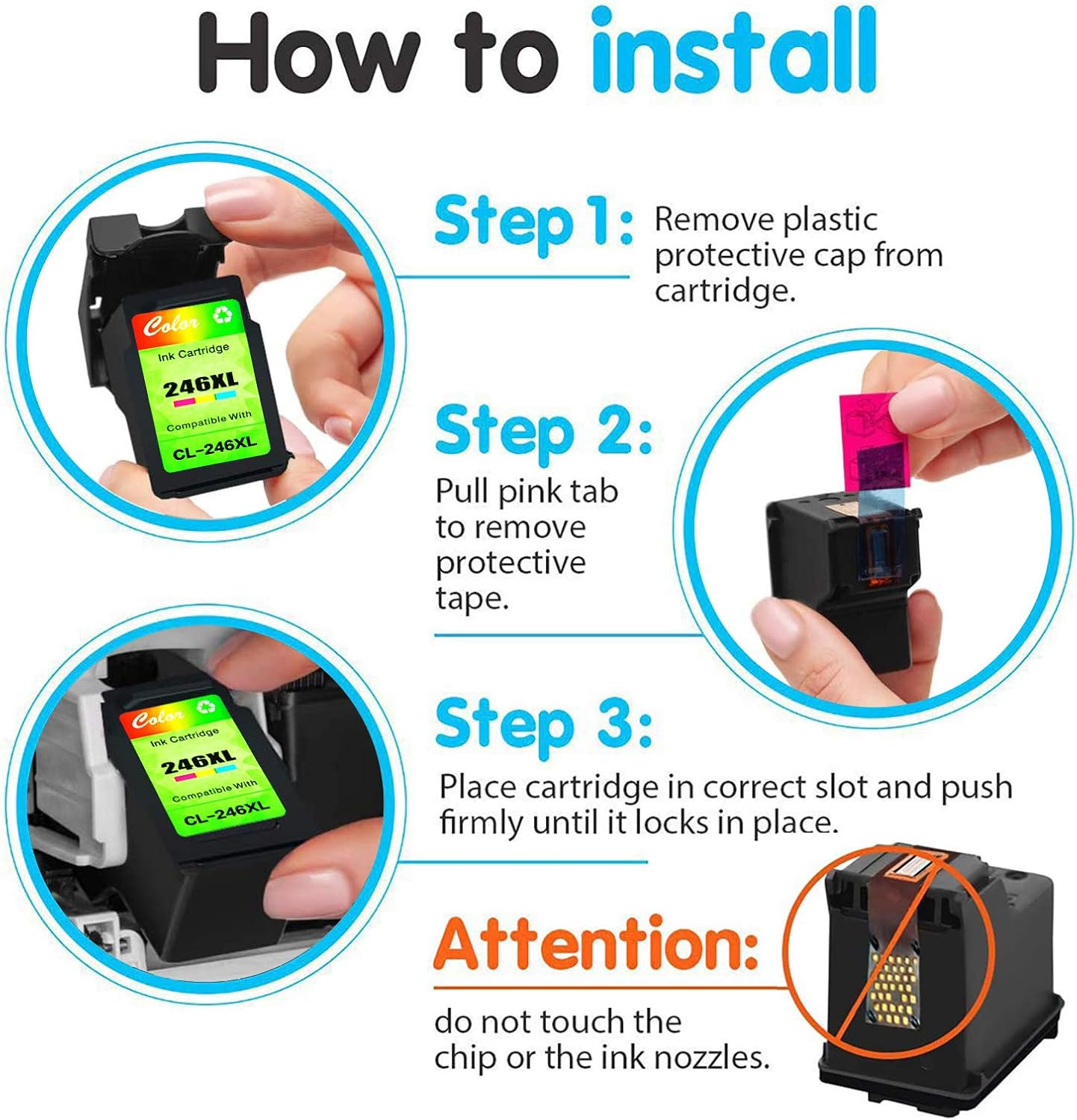 How to install

Color
Ink Cartridge
246XL
Compatible With
CL-246XL

Step 1: Remove plastic protective cap from cartridge.

Step 2:
Pull pink tab to remove protective tape.

Color
Ink Cartridge
246XL
Compatible With
CL-246XL

Step 3:
Place cartridge in correct slot and push firmly until it locks in place.

Attention:
do not touch the chip or the ink nozzles.