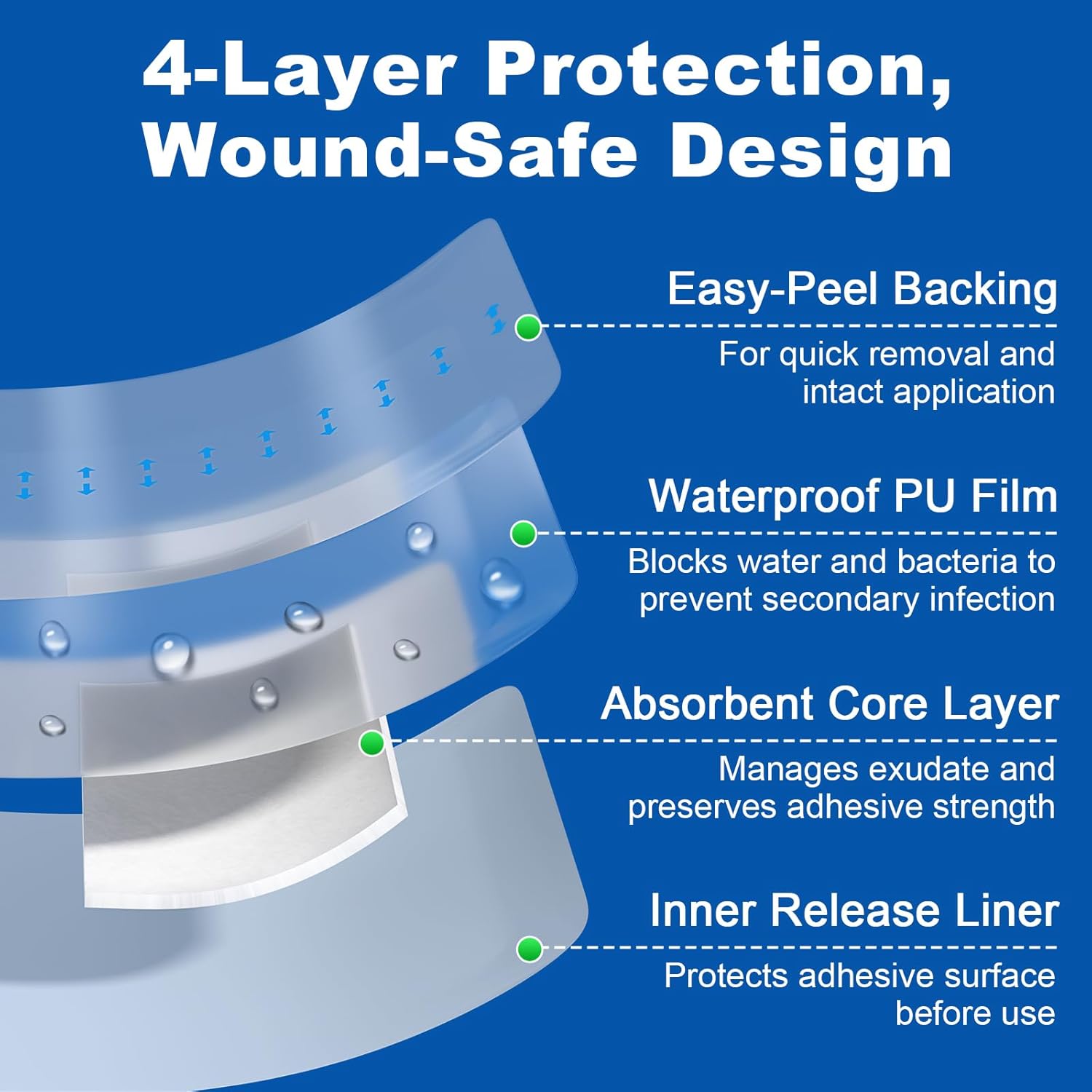 4-Layer Protection, Wound-Safe Design

Easy-Peel Backing
For quick removal and intact application

Waterproof PU Film
Blocks water and bacteria to prevent secondary infection

Absorbent Core Layer
Manages exudate and preserves adhesive strength

Inner Release Liner
Protects adhesive surface before use