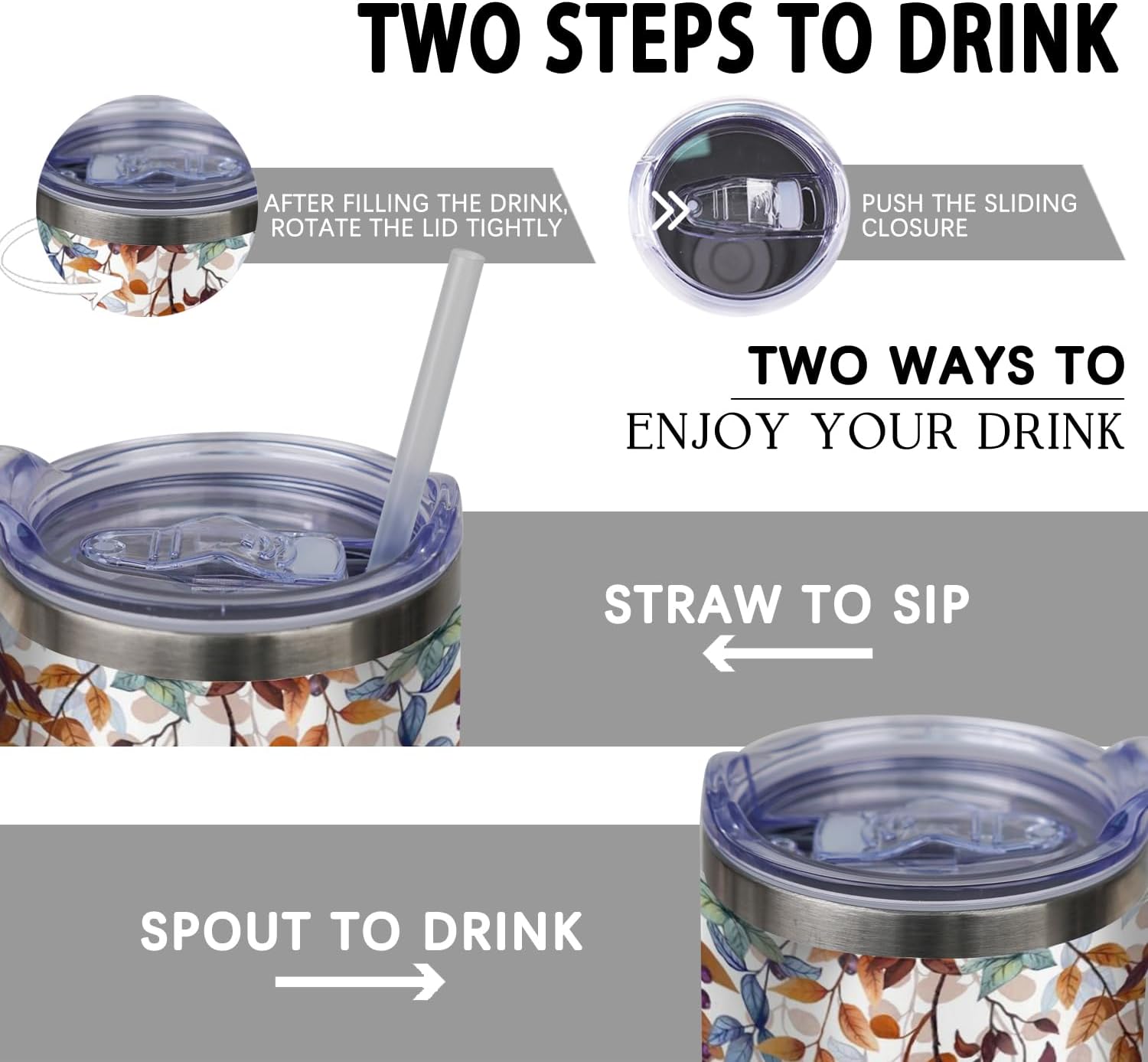 TWO STEPS TO DRINK

AFTER FILLING THE DRINK, ROTATE THE LID TIGHTLY

PUSH THE SLIDING CLOSURE

TWO WAYS TO
ENJOY YOUR DRINK

STRAW TO SIP

SPOUT TO DRINK