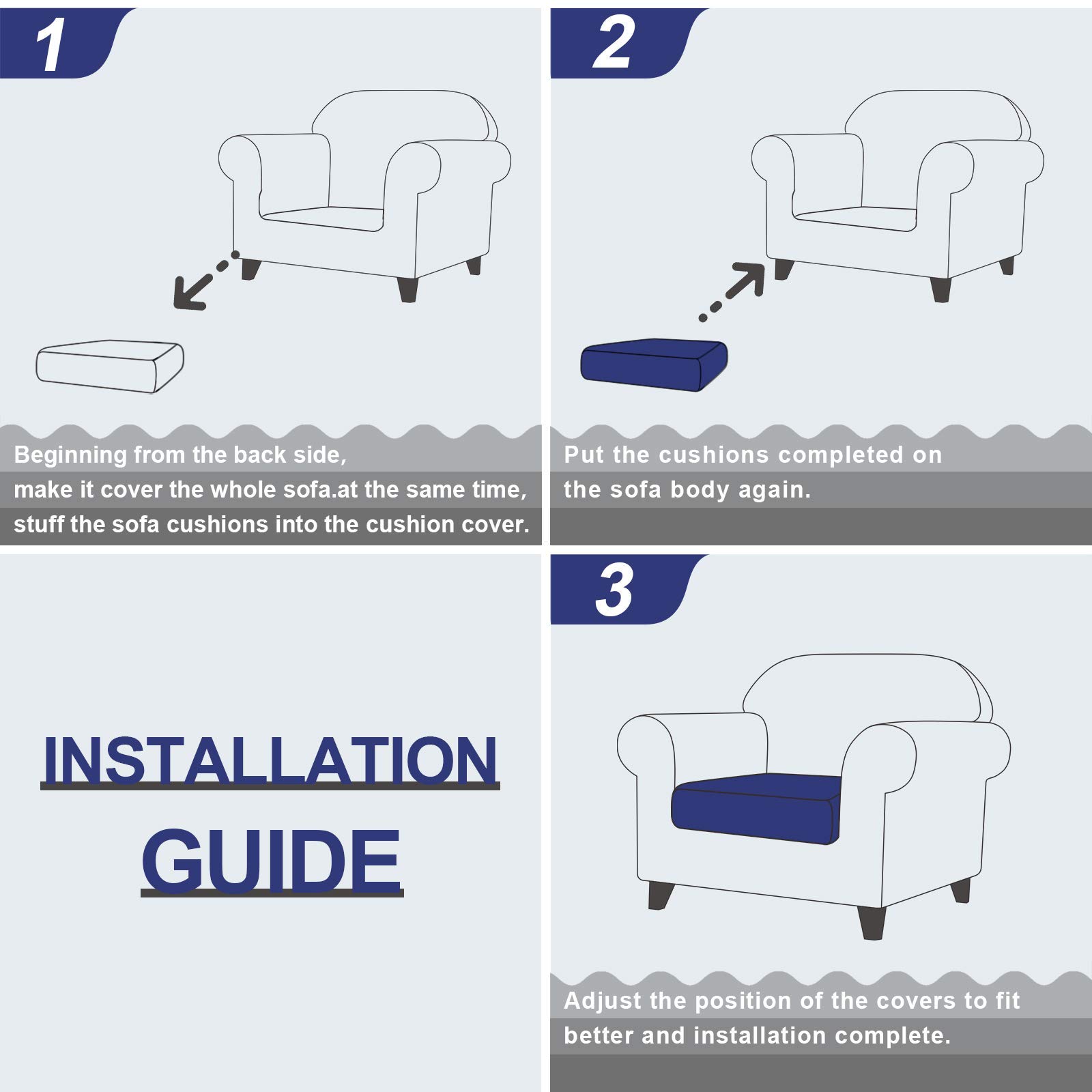 1

Beginning from the back side,
make it cover the whole sofa.at the same time,
stuff the sofa cushions into the cushion cover.

2

Put the cushions completed on
the sofa body again.

INSTALLATION
GUIDE

3

Adjust the position of the covers to fit
better and installation complete.