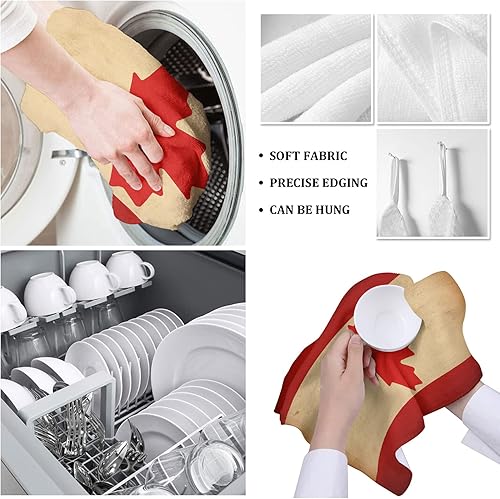 • SOFT FABRIC
• PRECISE EDGING
• CAN BE HUNG