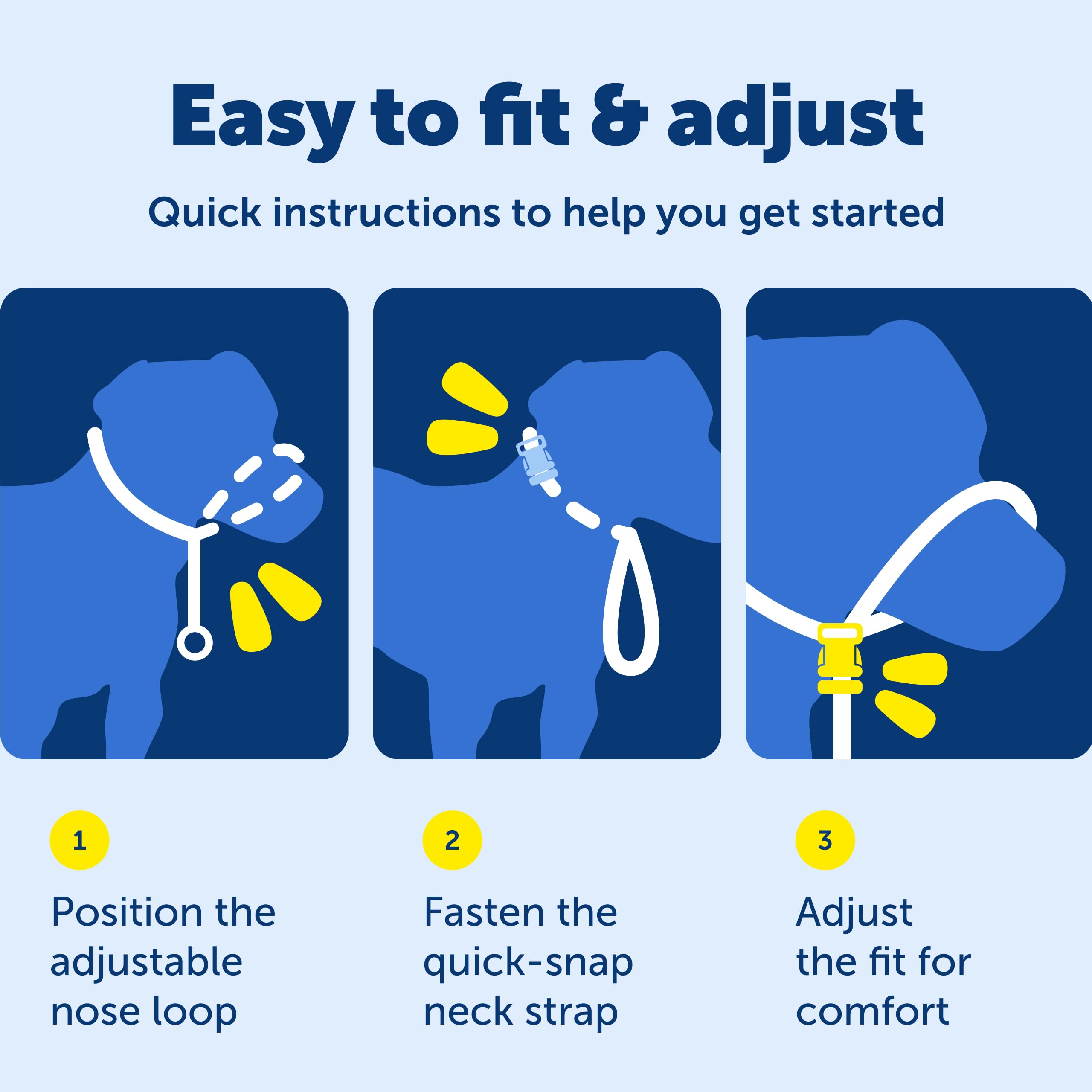 Easy to fit & adjust

Quick instructions to help you get started

1

Position the adjustable nose loop

2

Fasten the quick-snap neck strap

3

Adjust the fit for comfort