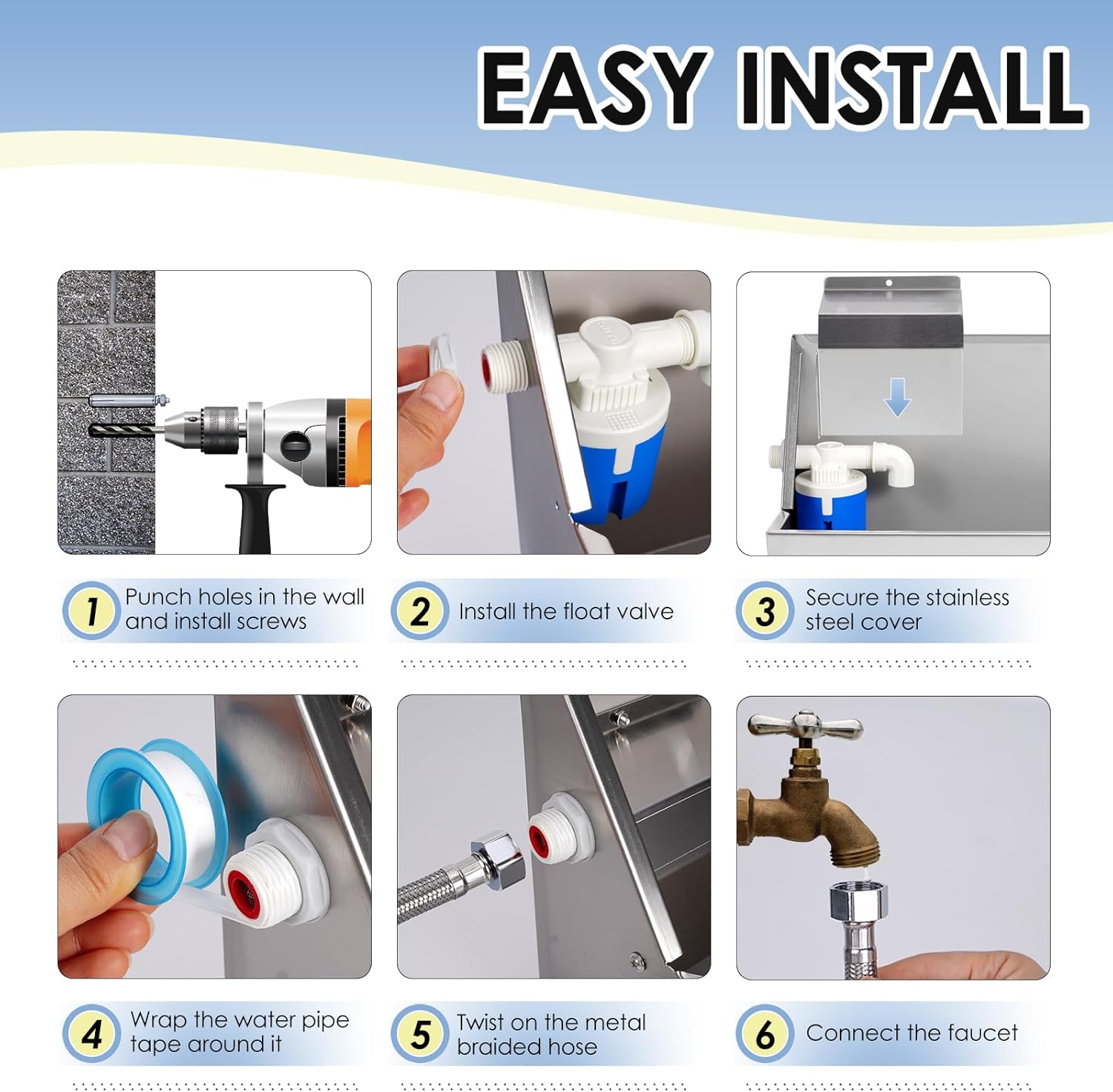 EASY INSTALL

1 Punch holes in the wall and install screws

2 Install the float valve

3 Secure the stainless steel cover

4 Wrap the water pipe tape around it

5 Twist on the metal braided hose

6 Connect the faucet