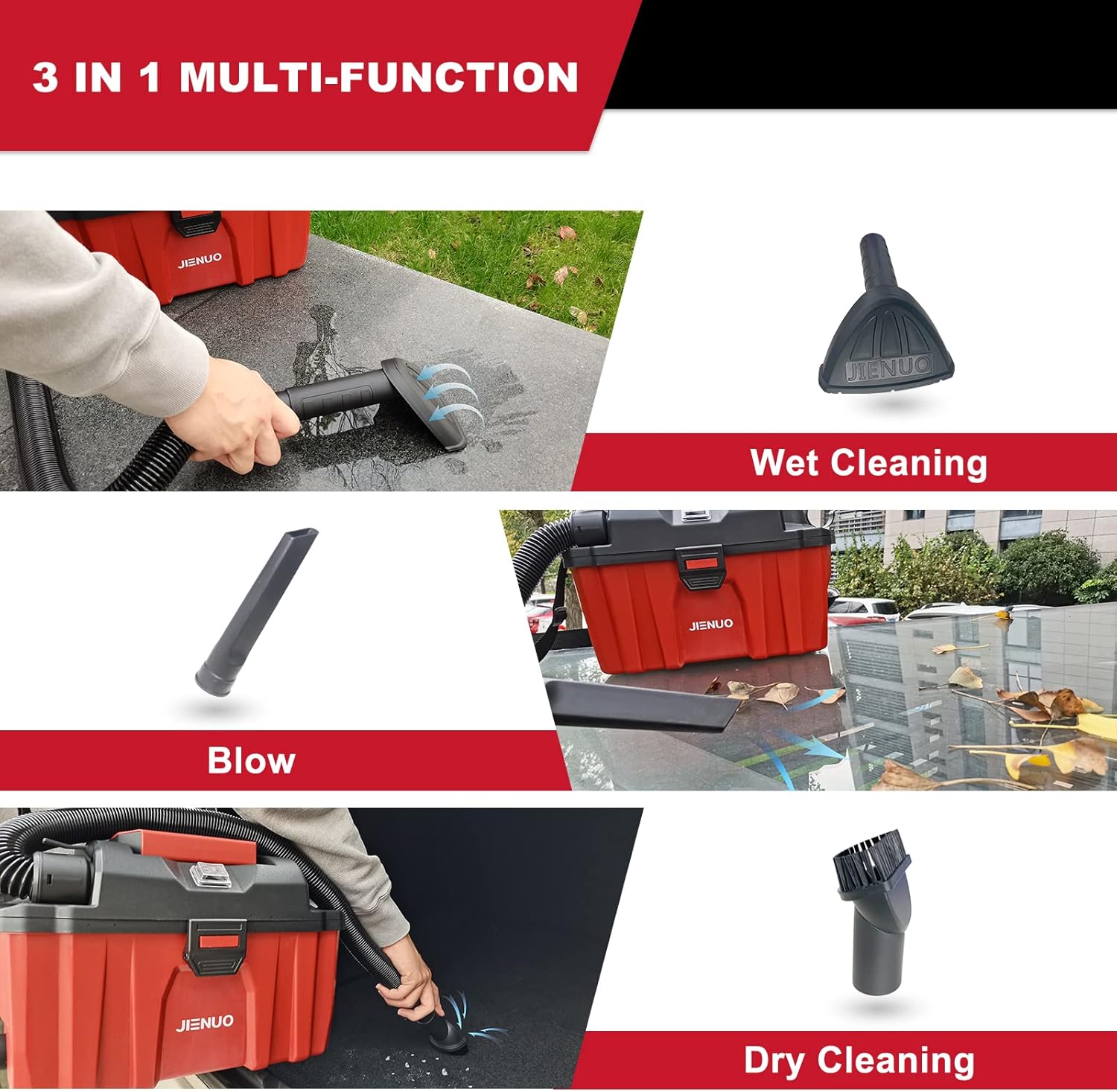 3 IN 1 MULTI-FUNCTION

JIENUO

JIENUO

Wet Cleaning

Blow

JIENUO

JIENUO

Dry Cleaning