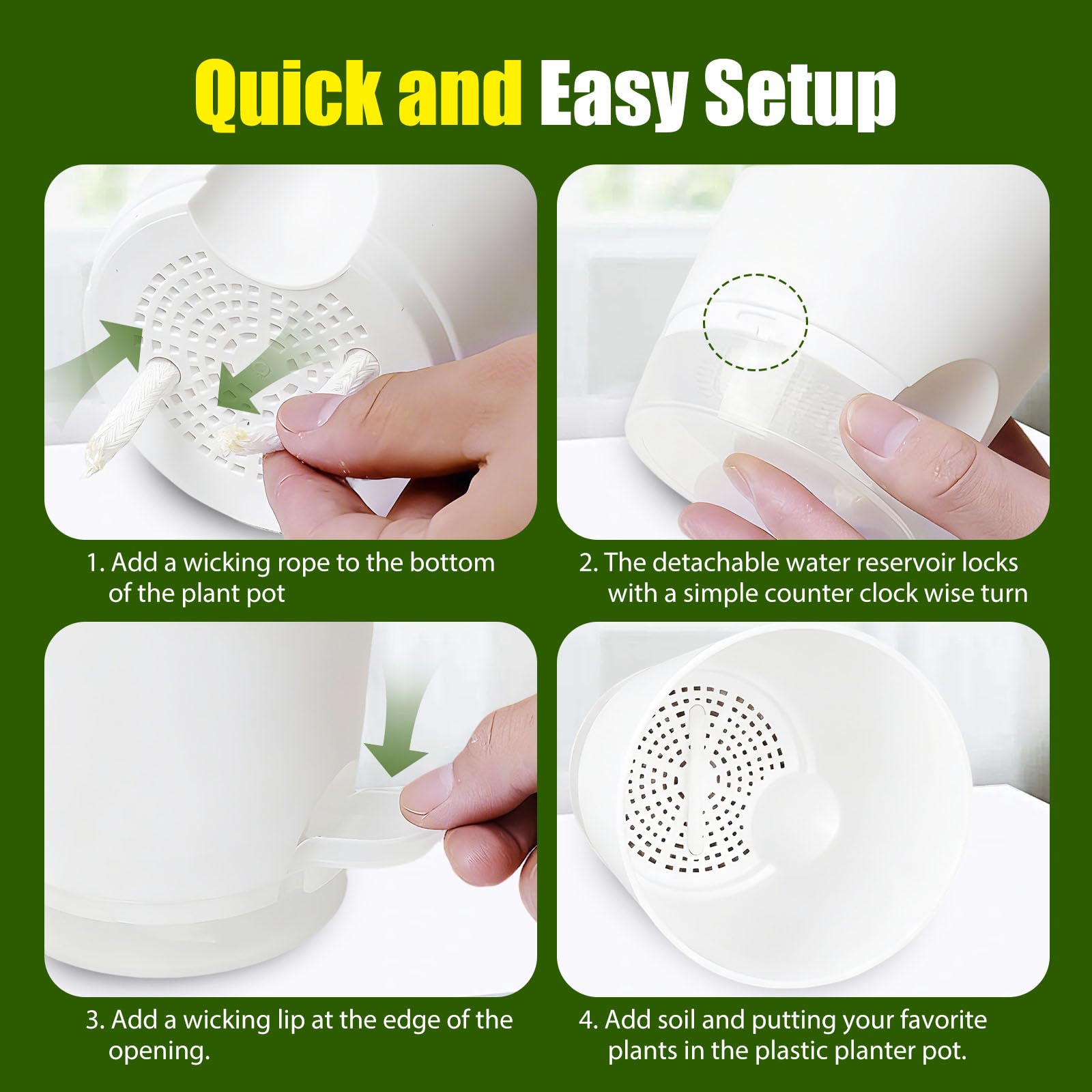 Quick and Easy Setup

1. Add a wicking rope to the bottom of the plant pot

2. The detachable water reservoir locks with a simple counter clock wise turn

3. Add a wicking lip at the edge of the opening.

4. Add soil and putting your favorite plants in the plastic planter pot.