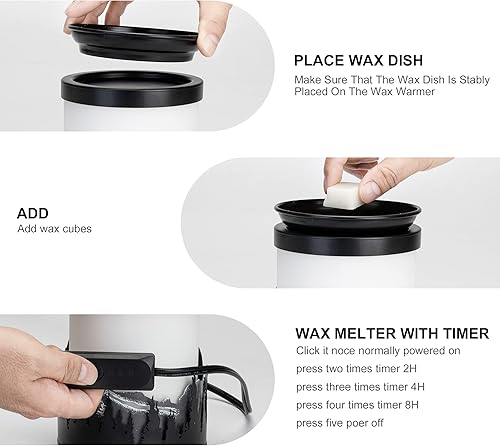 PLACE WAX DISH
Make Sure That The Wax Dish Is Stably Placed On The Wax Warmer

ADD
Add wax cubes

WAX MELTER WITH TIMER
Click it noce normally powered on
press two times timer 2H
press three times timer 4H
press four times timer 8H
press five poer off