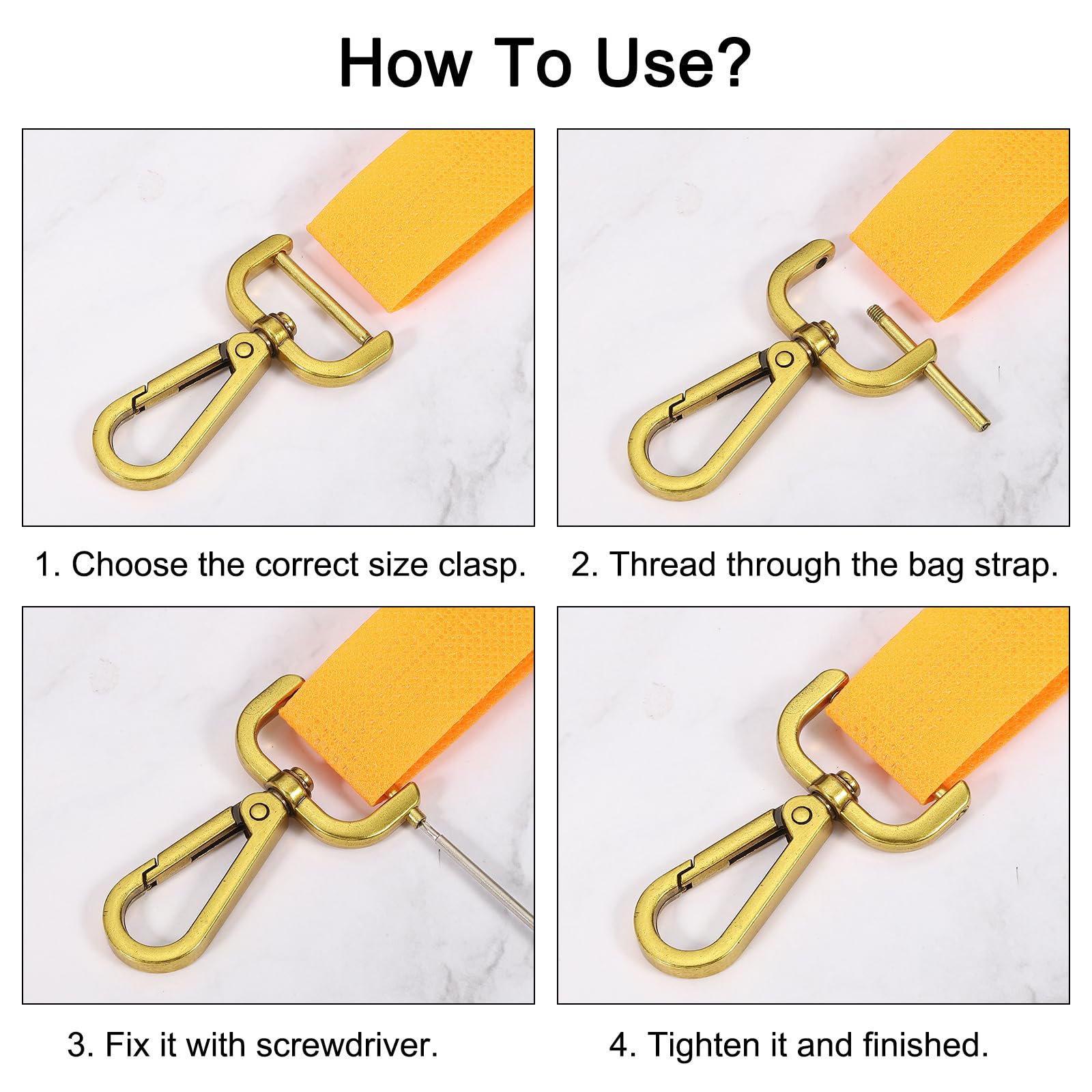 How To Use?

1. Choose the correct size clasp.

2. Thread through the bag strap.

3. Fix it with screwdriver.

4. Tighten it and finished.