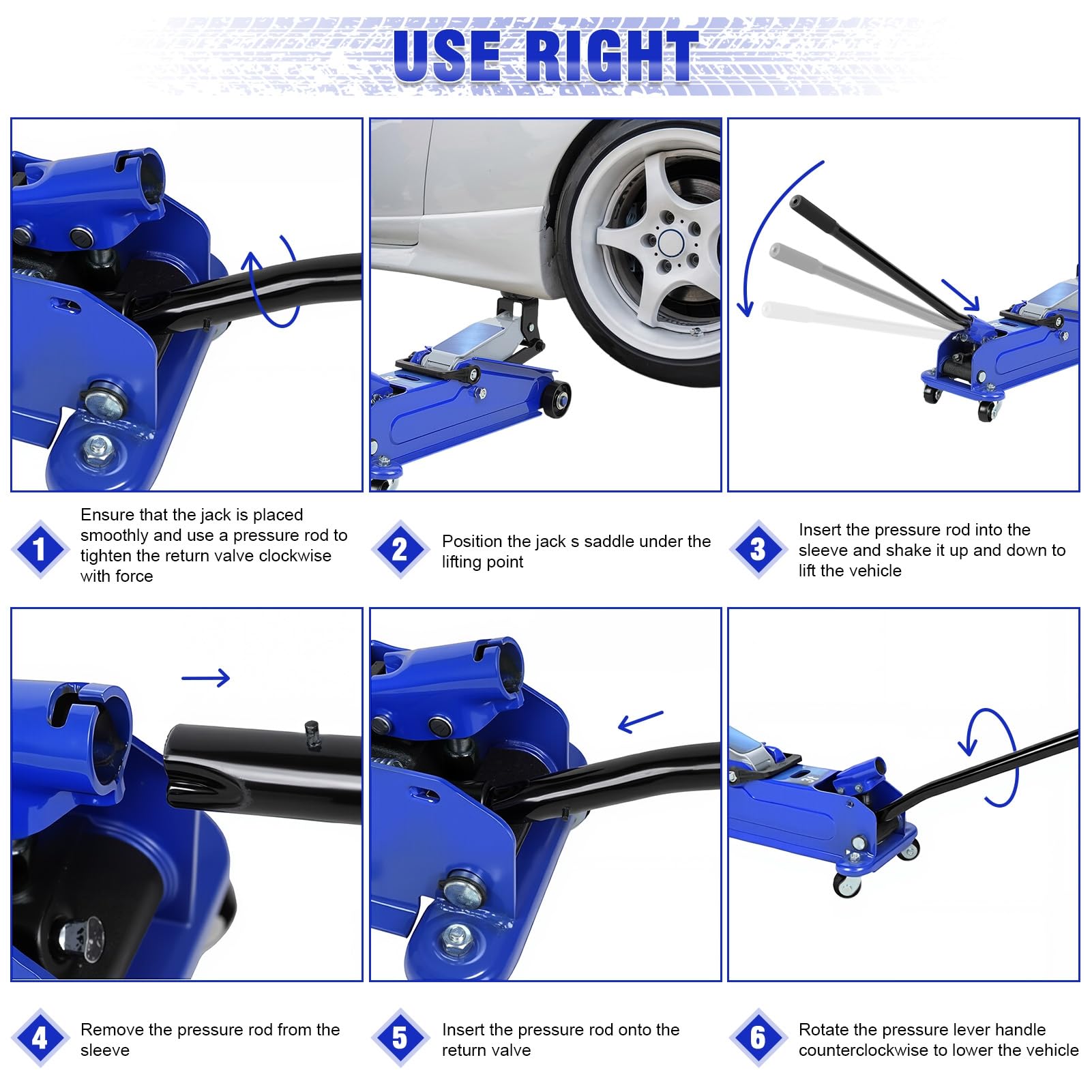 USE RIGHT

1 Ensure that the jack is placed smoothly and use a pressure rod to tighten the return valve clockwise with force

2 Position the jack s saddle under the lifting point

3 Insert the pressure rod into the sleeve and shake it up and down to lift the vehicle

4 Remove the pressure rod from the sleeve

5 Insert the pressure rod onto the return valve

6 Rotate the pressure lever handle counterclockwise to lower the vehicle