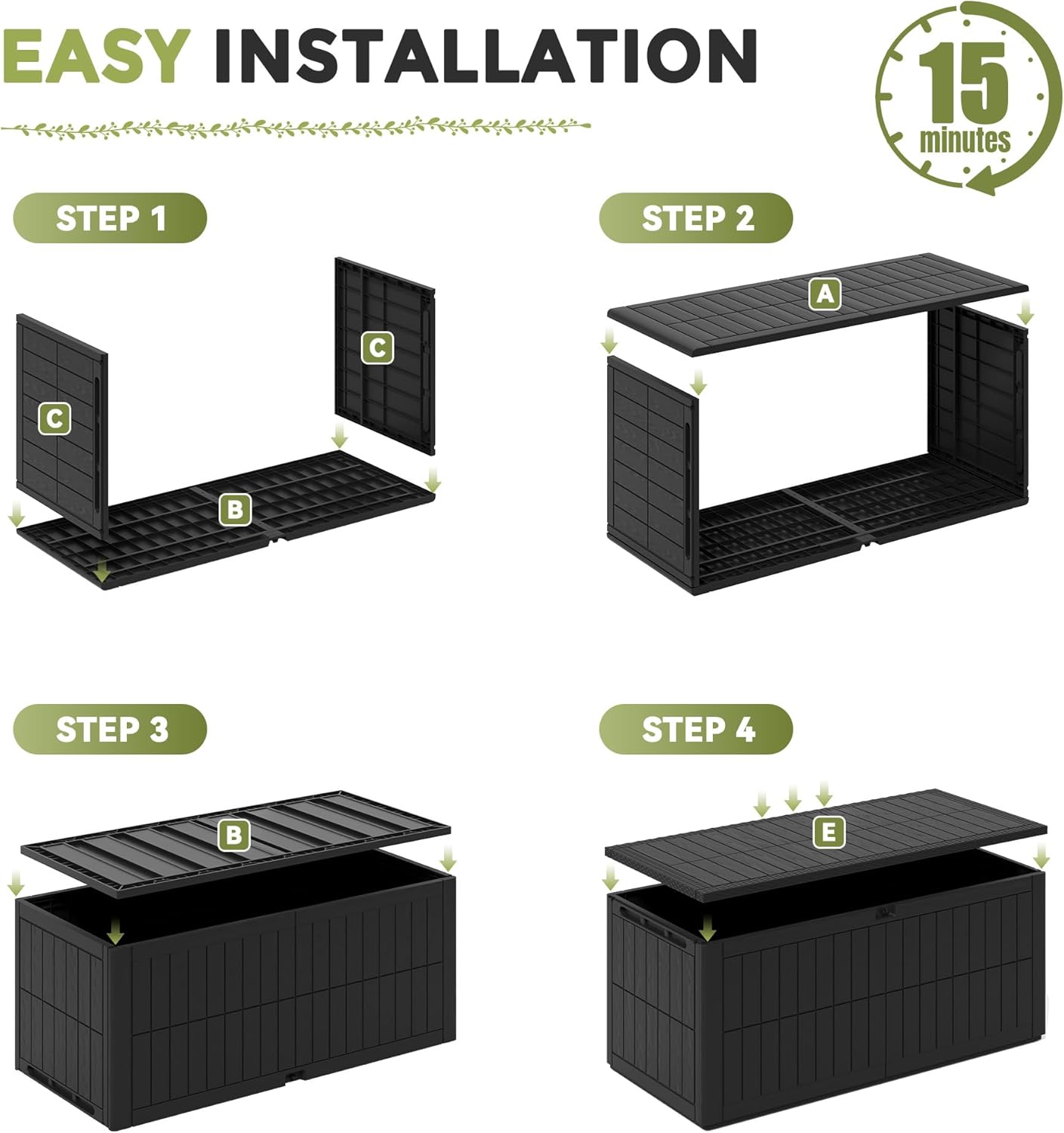 EASY INSTALLATION

15 minutes

STEP 1

C

C

B

STEP 2

A

STEP 3

B

STEP 4

E