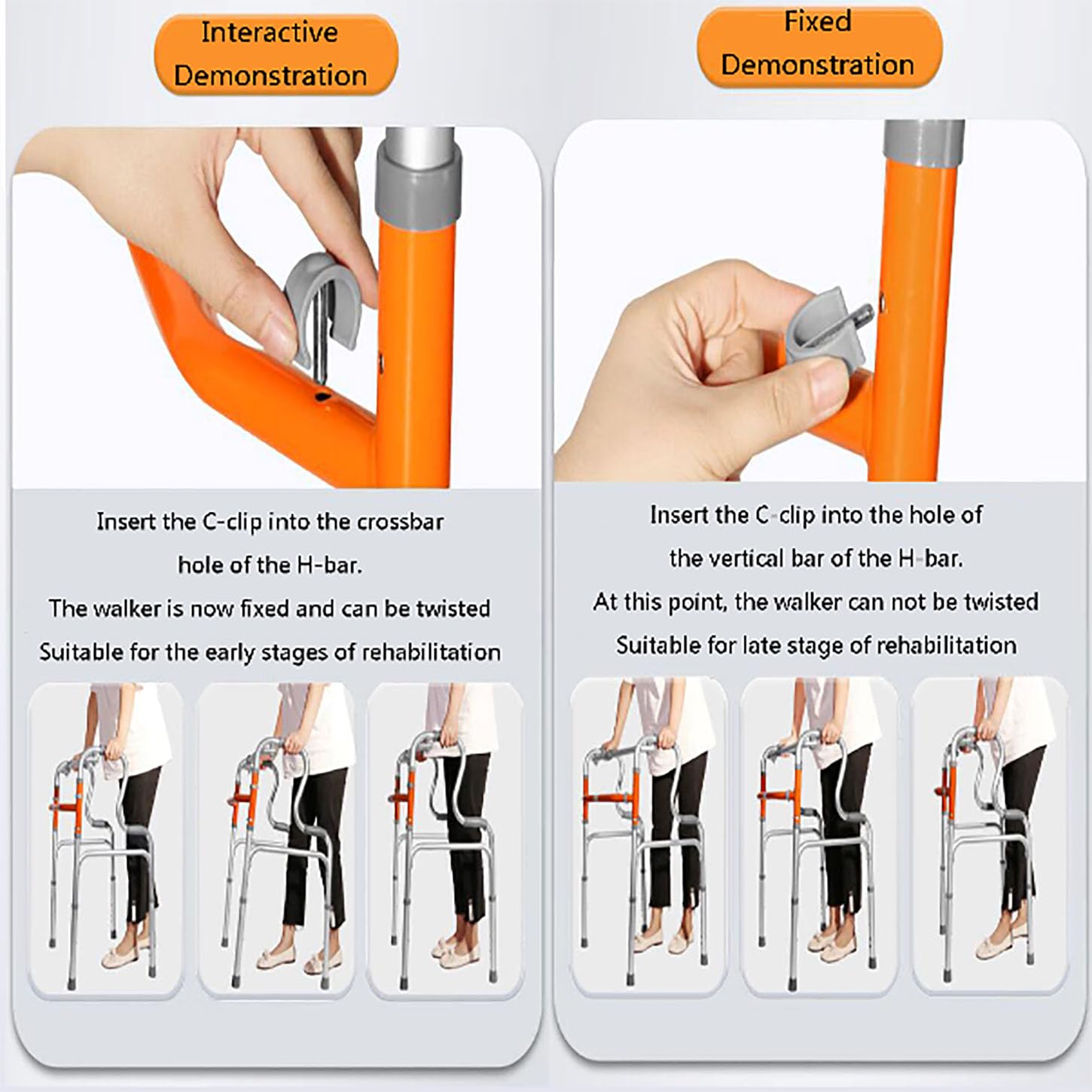 Interactive Demonstration

Insert the C-clip into the crossbar hole of the H-bar.

The walker is now fixed and can be twisted

Suitable for the early stages of rehabilitation

Fixed Demonstration

Insert the C-clip into the hole of the vertical bar of the H-bar.

At this point, the walker can not be twisted

Suitable for late stage of rehabilitation