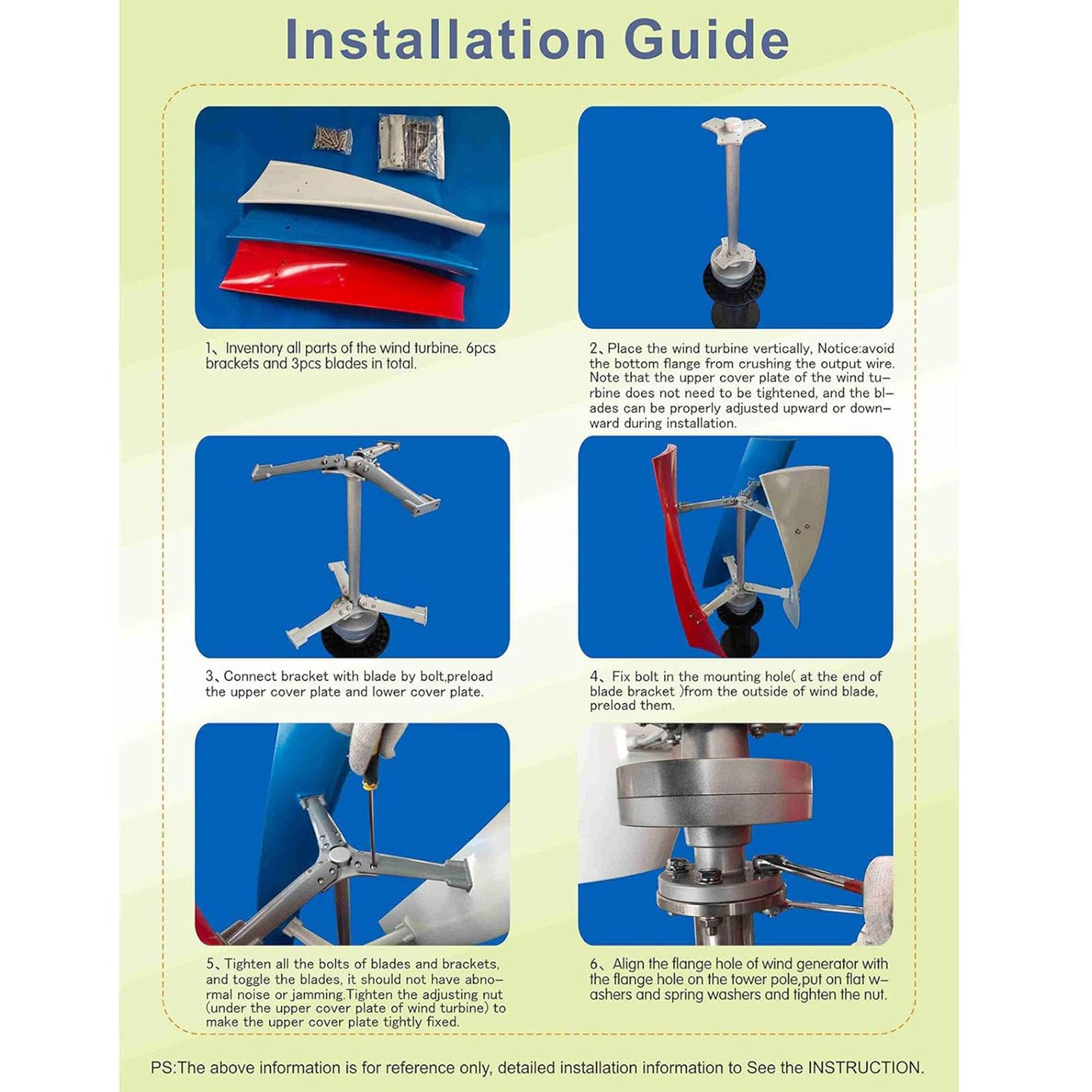 Installation Guide

1、Inventory all parts of the wind turbine. 6pcs brackets and 3pcs blades in total.

2、Place the wind turbine vertically, Notice:avoid the bottom flange from crushing the output wire. Note that the upper cover plate of the wind turbine does not need to be tightened, and the blades can be properly adjusted upward or downward during installation.

3、Connect bracket with blade by bolt,preload the upper cover plate and lower cover plate.

4、Fix bolt in the mounting hole( at the end of blade bracket )from the outside of wind blade, preload them.

5、Tighten all the bolts of blades and brackets, and toggle the blades, it should not have abnormal noise or jamming.Tighten the adjusting nut (under the upper cover plate of wind turbine) to make the upper cover plate tightly fixed.

6、Align the flange hole of wind generator with the flange hole on the tower pole,put on flat washers and spring washers and tighten the nut.

PS:The above information is for reference only, detailed installation information to See the INSTRUCTION.