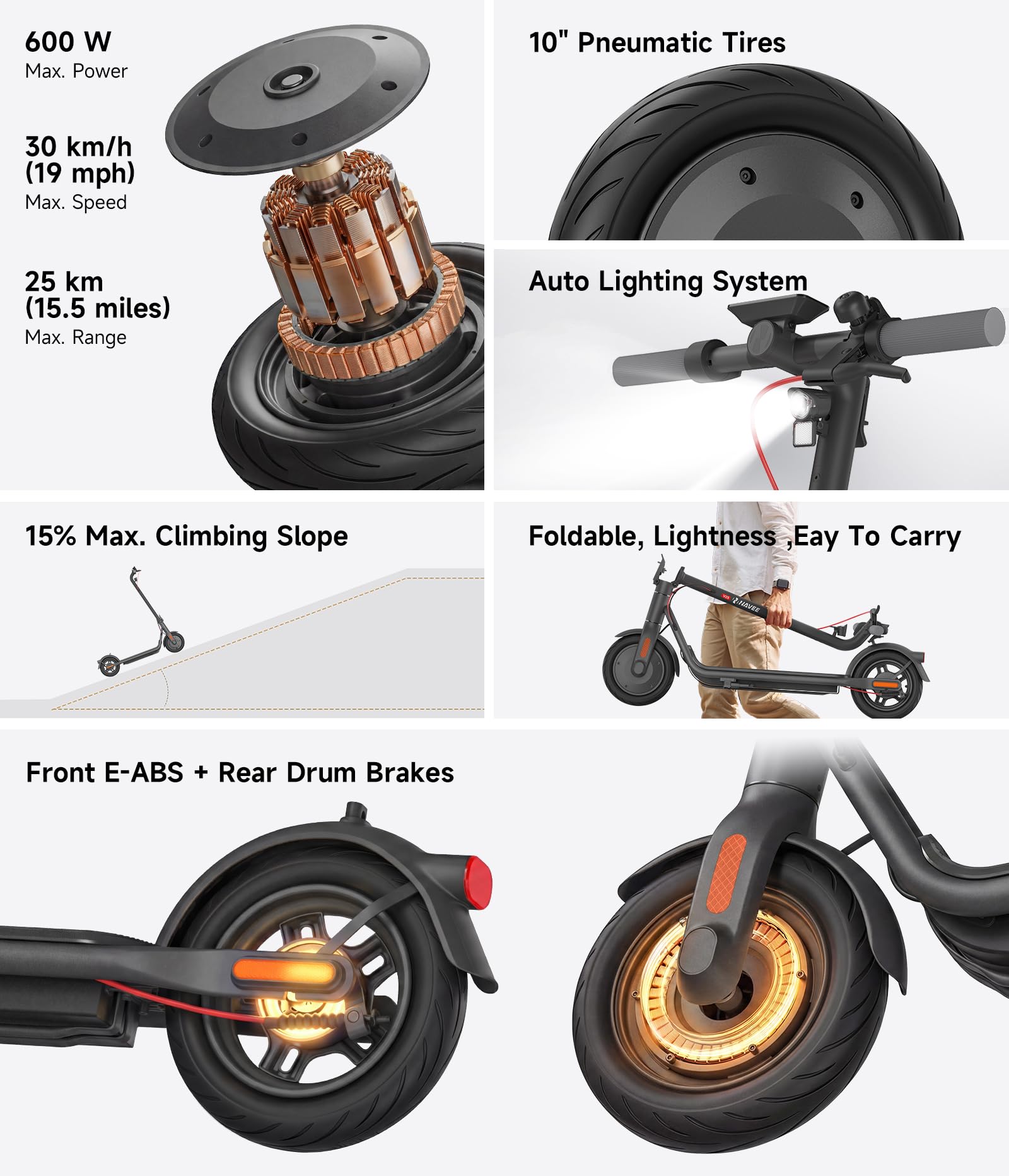 600 W
Max. Power

30 km/h
(19 mph)
Max. Speed

25 km
(15.5 miles)
Max. Range

10" Pneumatic Tires

Auto Lighting System

15% Max. Climbing Slope

Foldable, Lightness ,Eay To Carry

V15 NAVEE

Front E-ABS + Rear Drum Brakes