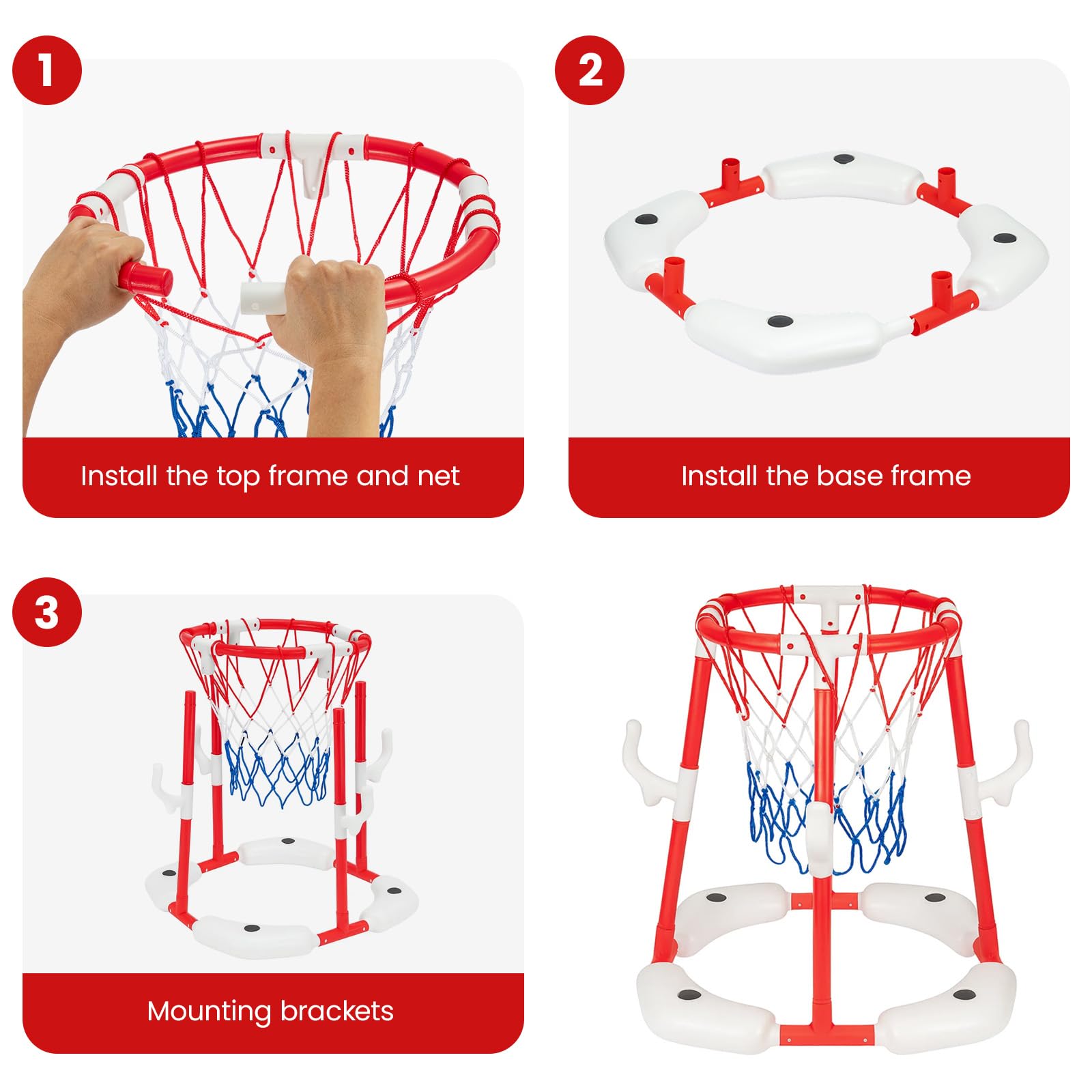 1

Install the top frame and net

2

Install the base frame

3

Mounting brackets