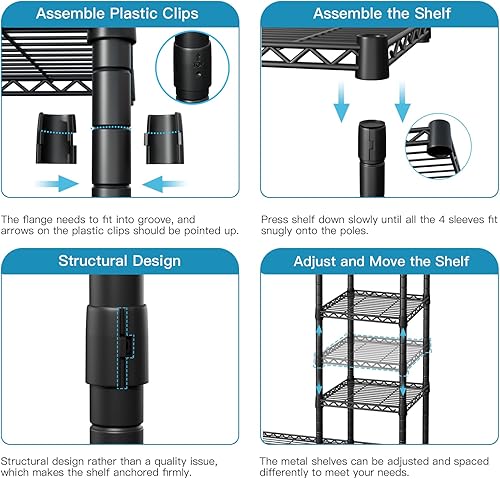 Assemble Plastic Clips

The flange needs to fit into groove, and arrows on the plastic clips should be pointed up.

Assemble the Shelf

Press shelf down slowly until all the 4 sleeves fit snugly onto the poles.

Structural Design

Structural design rather than a quality issue, which makes the shelf anchored firmly.

Adjust and Move the Shelf

The metal shelves can be adjusted and spaced differently to meet your needs.