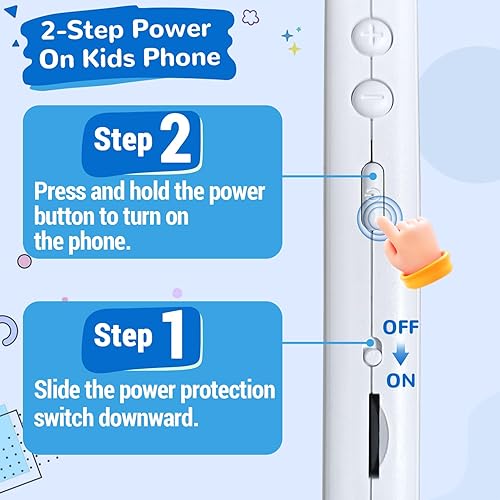 2-Step Power On Kids Phone

Step 2

Press and hold the power button to turn on the phone.

Step 1

Slide the power protection switch downward.

OFF

ON